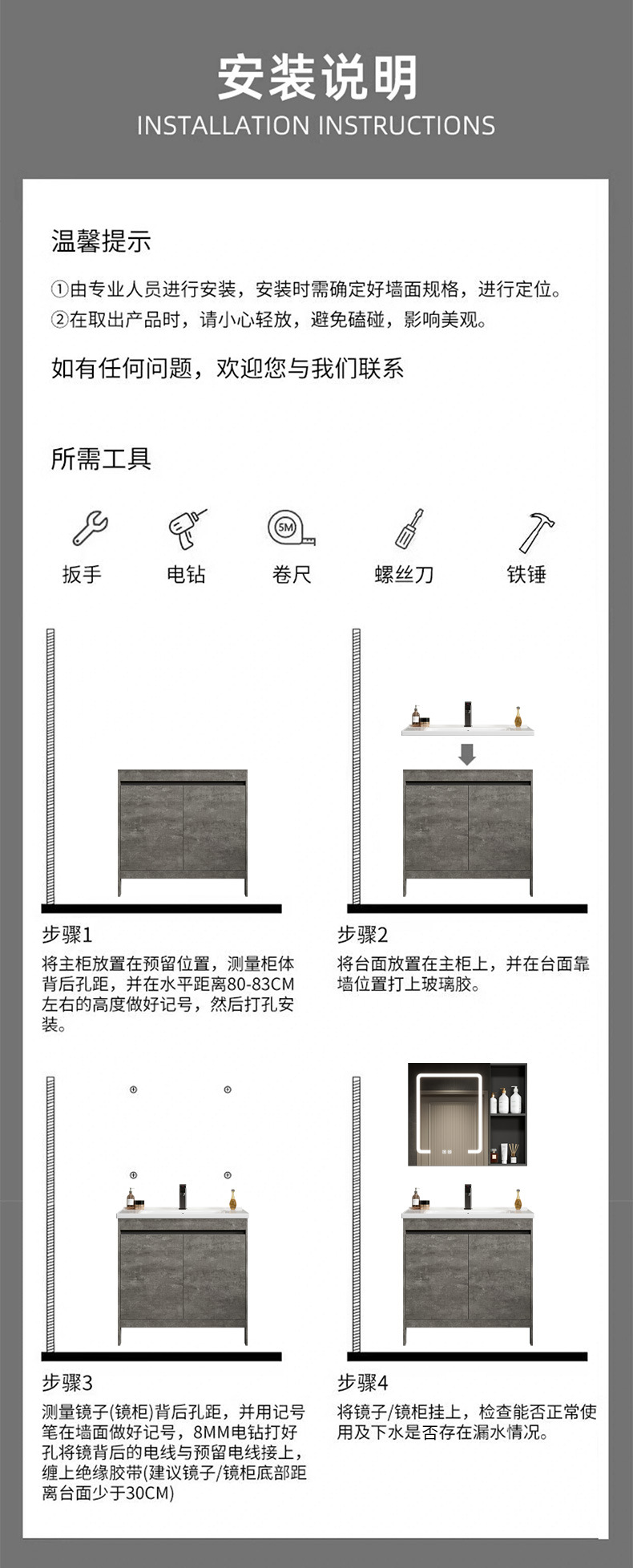 安装说明
INSTALLATION INSTRUCTIONS

温馨提示

①由专业人员进行安装，安装时需确定好墙面规格，进行定位。
②在取出产品时，请小心轻放，避免磕碰，影响美观。

如有任何问题，欢迎您与我们联系

所需工具

5M

扳手 电钻 卷尺 螺丝刀 铁锤

步骤1
将主柜放置在预留位置，测量柜体背后孔距，并在水平距离80-83CM左右的高度做好记号，然后打孔安装。

步骤2
将台面放置在主柜上，并在台面靠墙位置打上玻璃胶。

步骤3
测量镜子(镜柜)背后孔距，并用记号笔在墙面做好记号，8MM电钻打好孔将镜背后的电线与预留电线接上，缠上绝缘胶带(建议镜子/镜柜底部距离台面少于30CM)

步骤4
将镜子/镜柜挂上，检查能否正常使用及下水是否存在漏水情况。