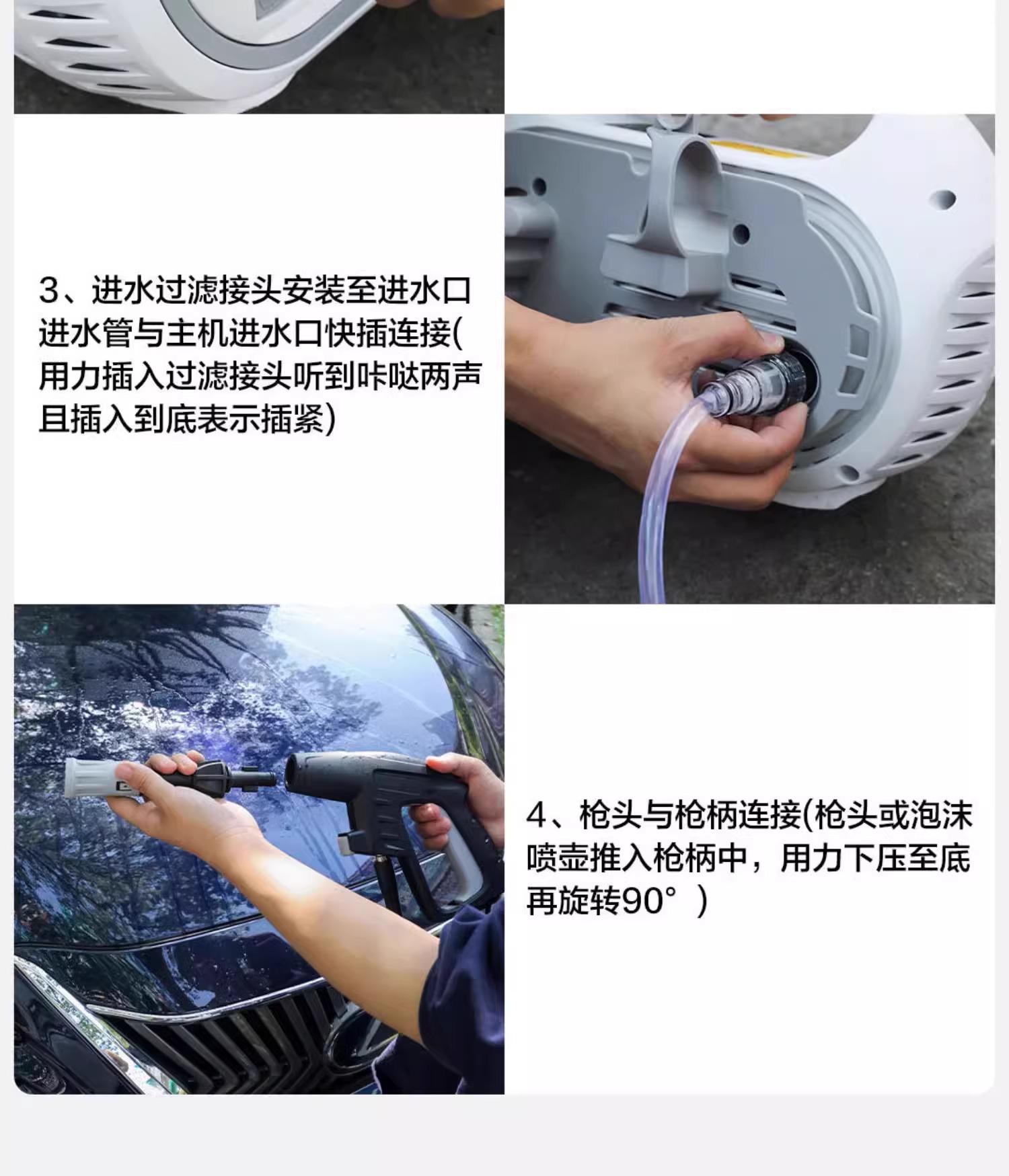 3、进水过滤接头安装至进水口进水管与主机进水口快插连接(用力插入过滤接头听到咔哒两声且插入到底表示插紧)

4、枪头与枪柄连接(枪头或泡沫喷壶推入枪柄中，用力下压至底再旋转90°)