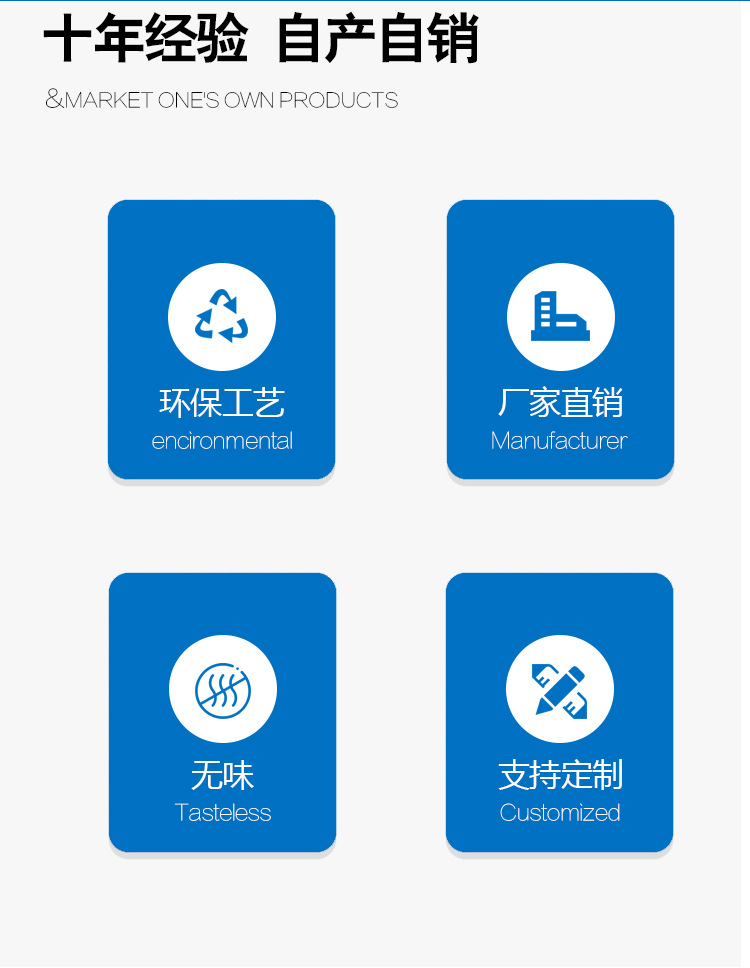 十年经验 自产自销

&MARKET ONE'S OWN PRODUCTS

环保工艺
encironmental

厂家直销
Manufacturer

无味
Tasteless

支持定制
Customized