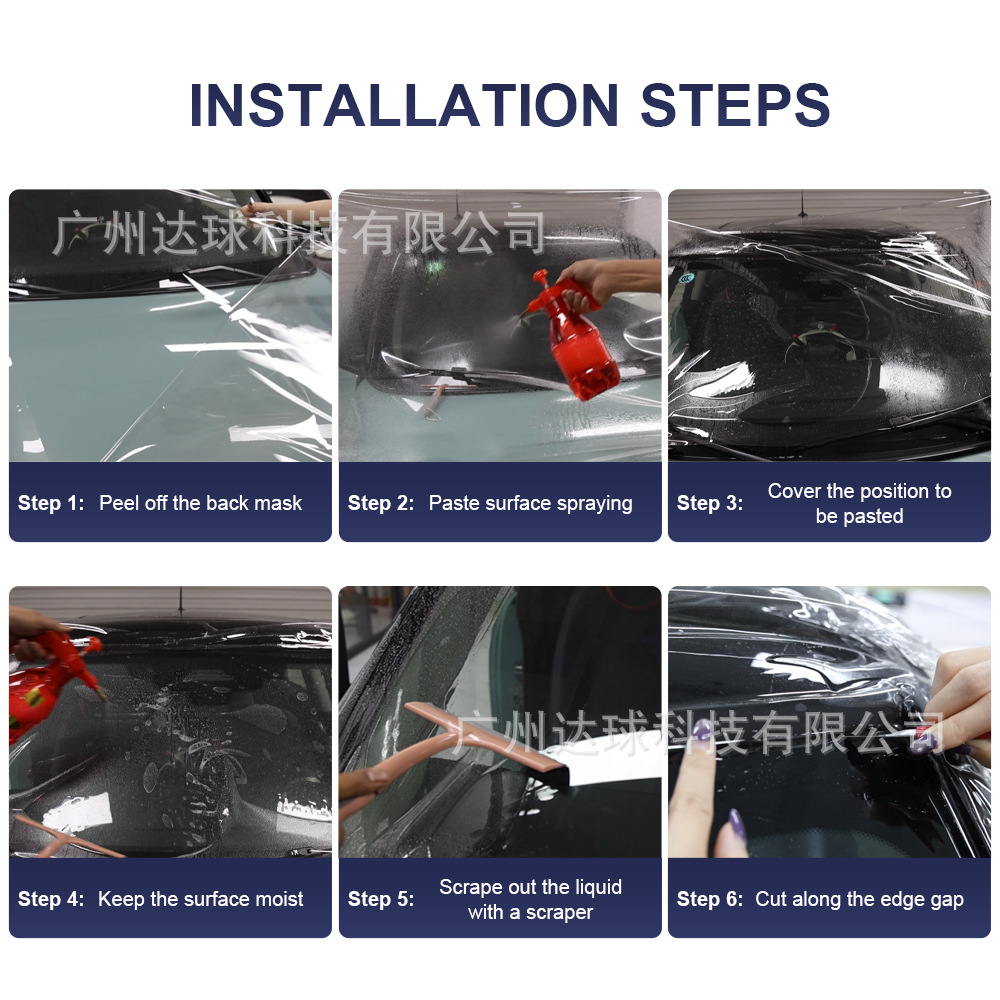 INSTALLATION STEPS

广州达球科技有限公司

Step 1: Peel off the back mask

Step 2: Paste surface spraying

Step 3: Cover the position to be pasted

广州达球科技有限公司

Step 4: Keep the surface moist

Step 5: Scrape out the liquid with a scraper

Step 6: Cut along the edge gap