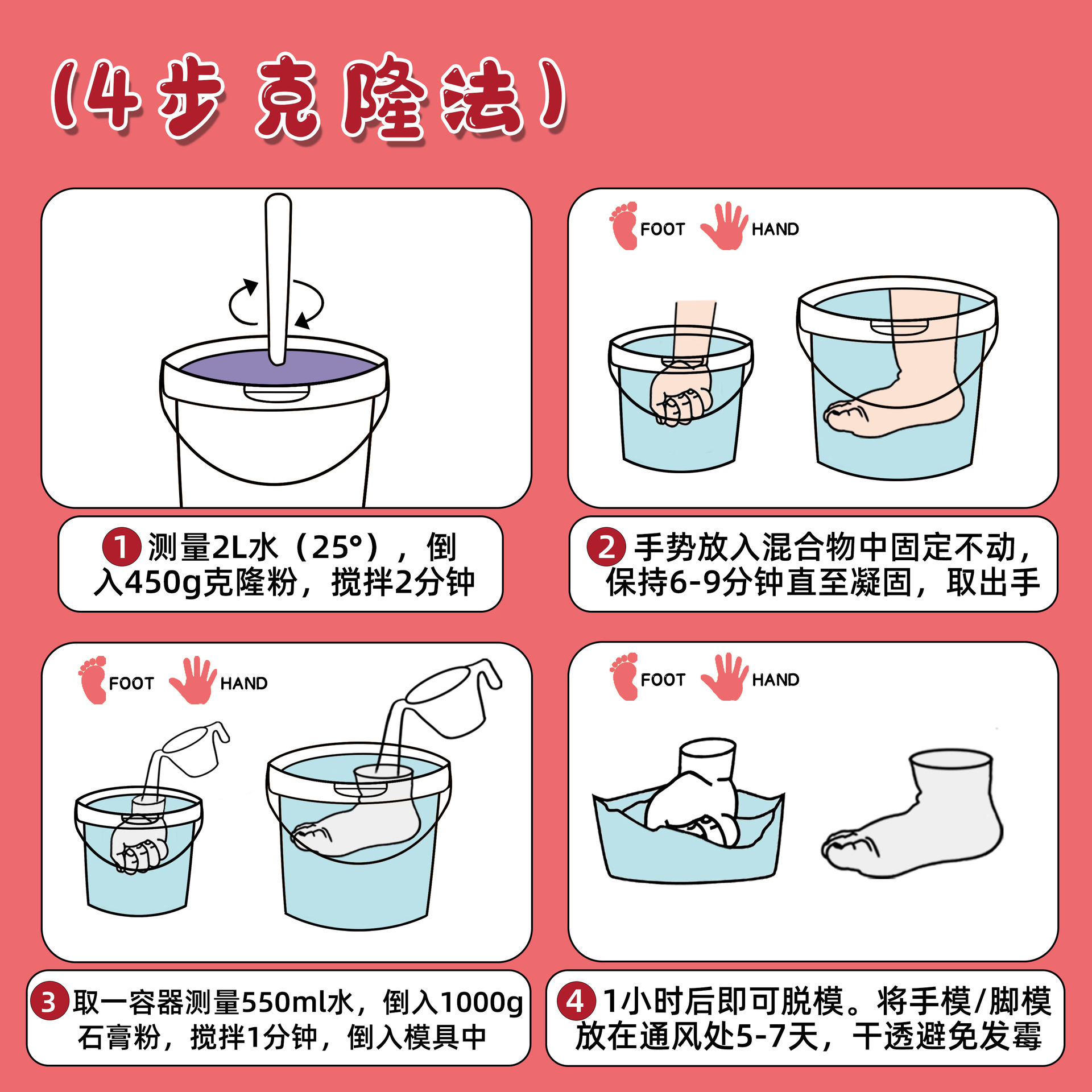 (4步克隆法)

1 测量2L水（25°），倒入450g克隆粉，搅拌2分钟

FOOT HAND

2 手势放入混合物中固定不动，保持6-9分钟直至凝固，取出手

FOOT HAND

3 取一容器测量550ml水，倒入1000g石膏粉，搅拌1分钟，倒入模具中

FOOT HAND

4 1小时后即可脱模。将手模/脚模放在通风处5-7天，干透避免发霉