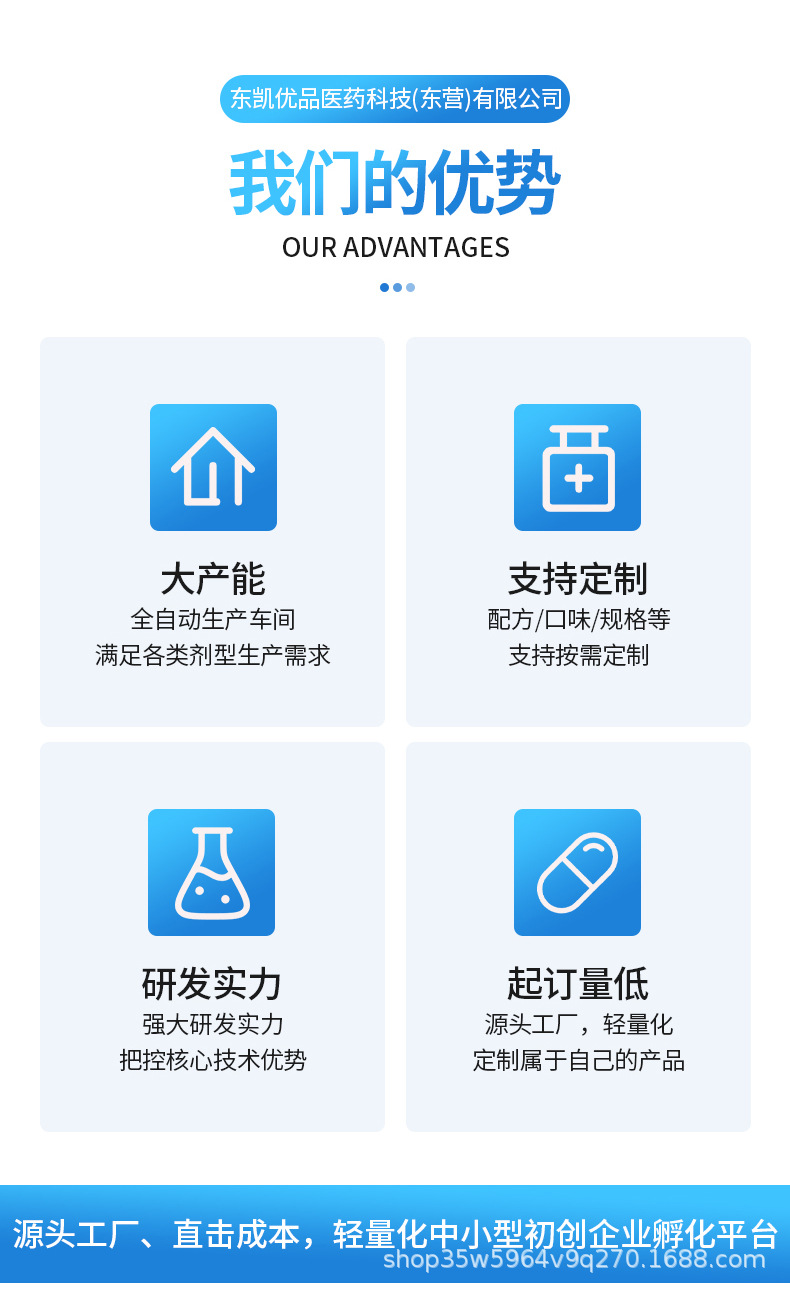 东凯优品医药科技(东营)有限公司

我们的优势

OUR ADVANTAGES

大产能

全自动生产车间
满足各类剂型生产需求

支持定制

配方/口味/规格等
支持按需定制

研发实力

强大研发实力
把控核心技术优势

起订量低

源头工厂，轻量化
定制属于自己的产品

源头工厂、直击成本，轻量化中小型初创企业孵化平台

shop35w5964v9q270.1688.com