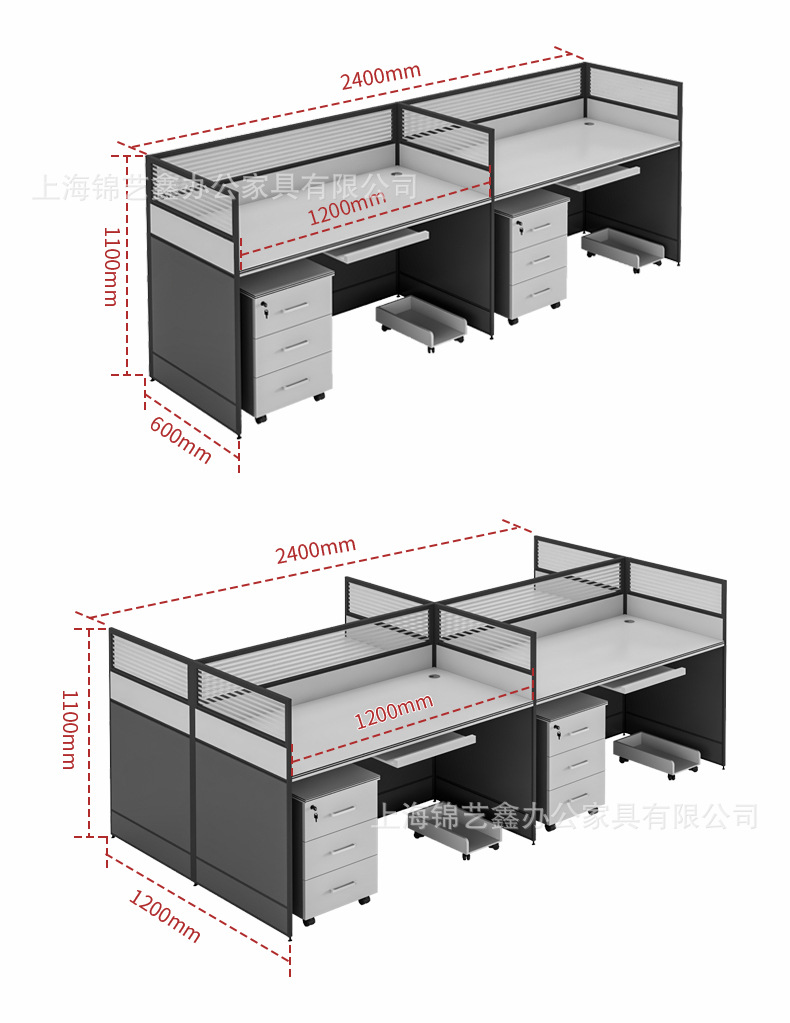 2400mm
上海锦艺鑫办公家具有限公司
1200mm
1100mm
600mm

2400mm
1100mm
1200mm
上海锦艺鑫办公家具有限公司
1200mm