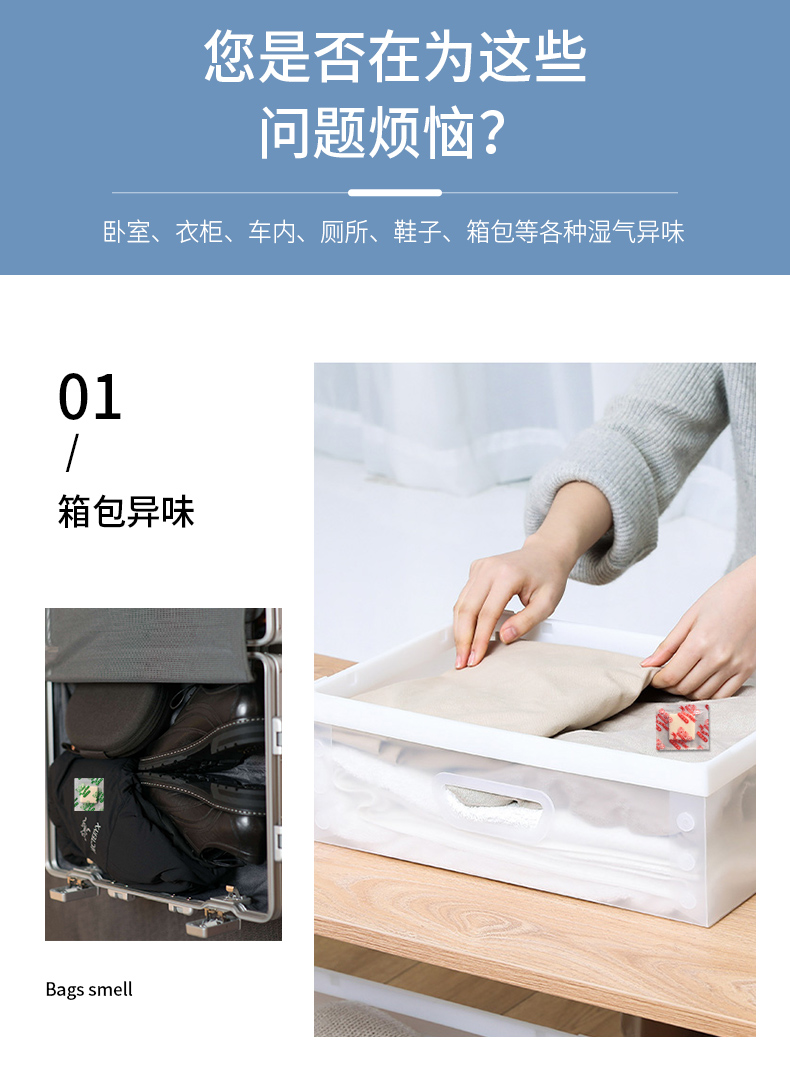 您是否在为这些
问题烦恼?

卧室、衣柜、车内、厕所、鞋子、箱包等各种湿气异味

01
/
箱包异味

Bags smell