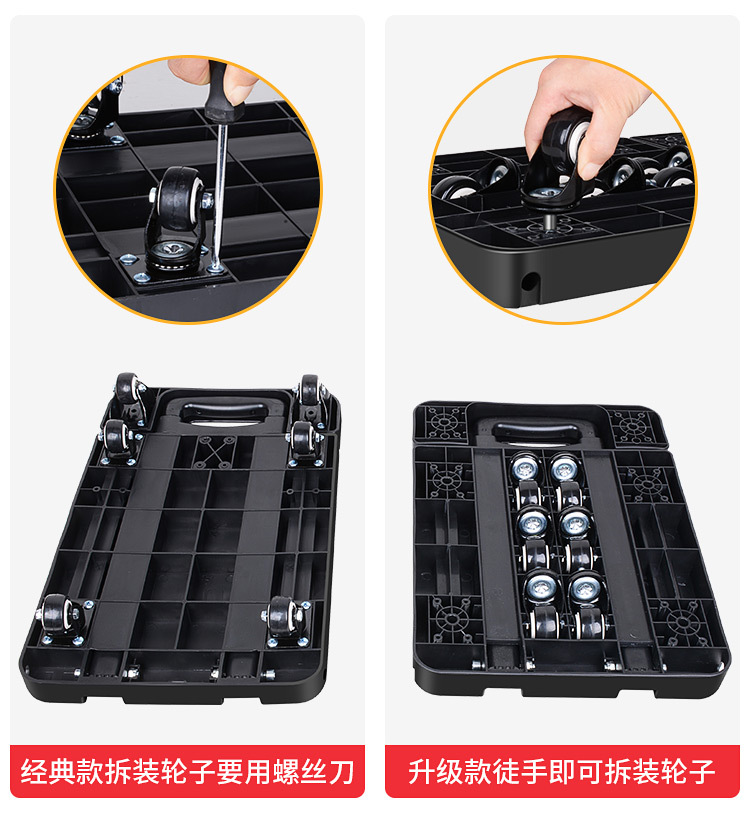 经典款拆装轮子要用螺丝刀

升级款徒手即可拆装轮子