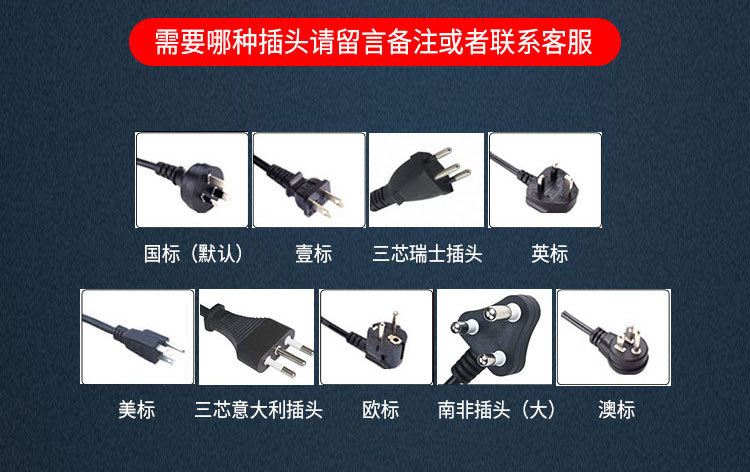 需要哪种插头请留言备注或者联系客服

国标（默认） 壹标 三芯瑞士插头 英标

美标 三芯意大利插头 欧标 南非插头（大） 澳标