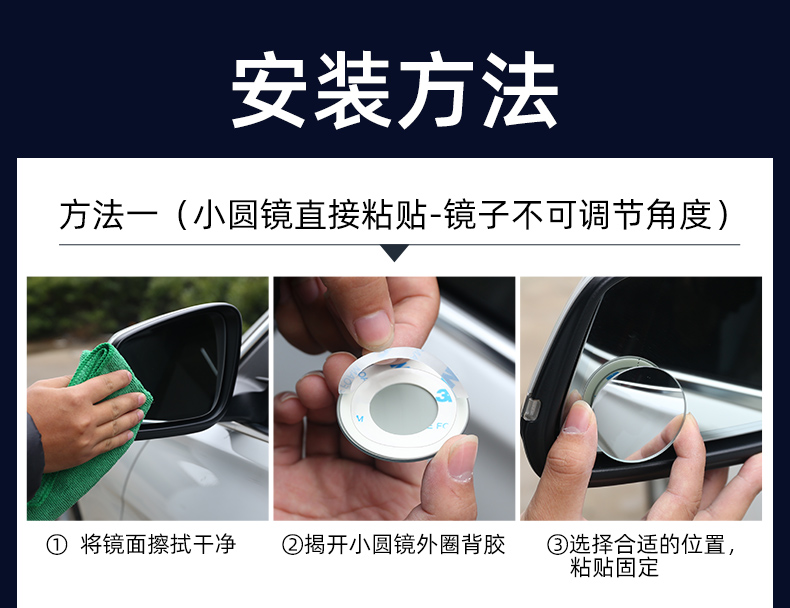 安装方法

方法一（小圆镜直接粘贴-镜子不可调节角度）

3M

① 将镜面擦拭干净

②揭开小圆镜外圈背胶

③选择合适的位置，粘贴固定