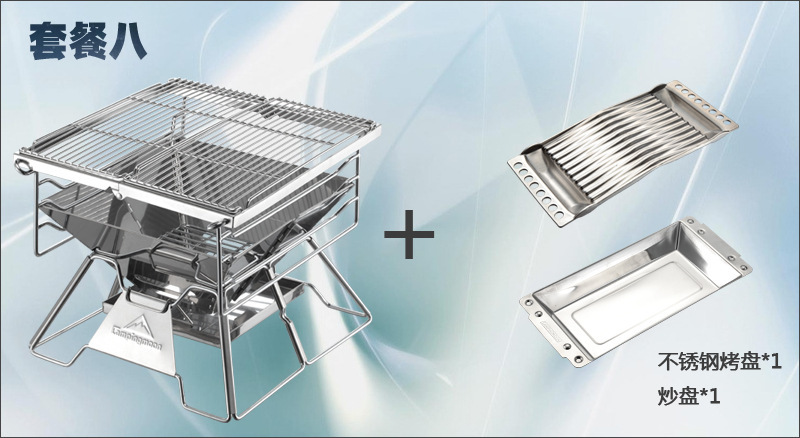 套餐八

Campingmoon

+

不锈钢烤盘*1

炒盘*1