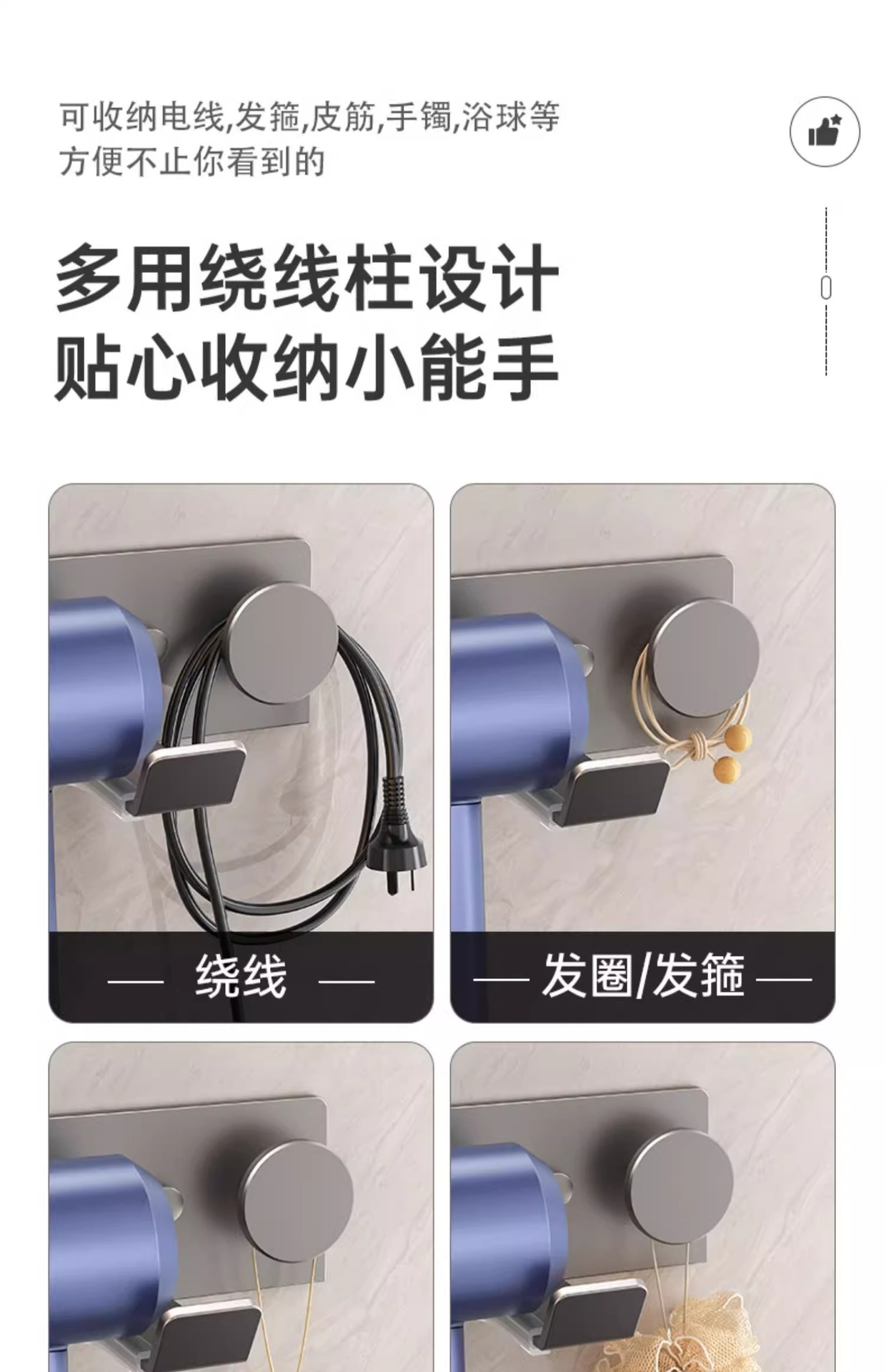 可收纳电线,发箍,皮筋,手镯,浴球等
方便不止你看到的

多用绕线柱设计
贴心收纳小能手

— 绕线 —

— 发圈/发箍 —