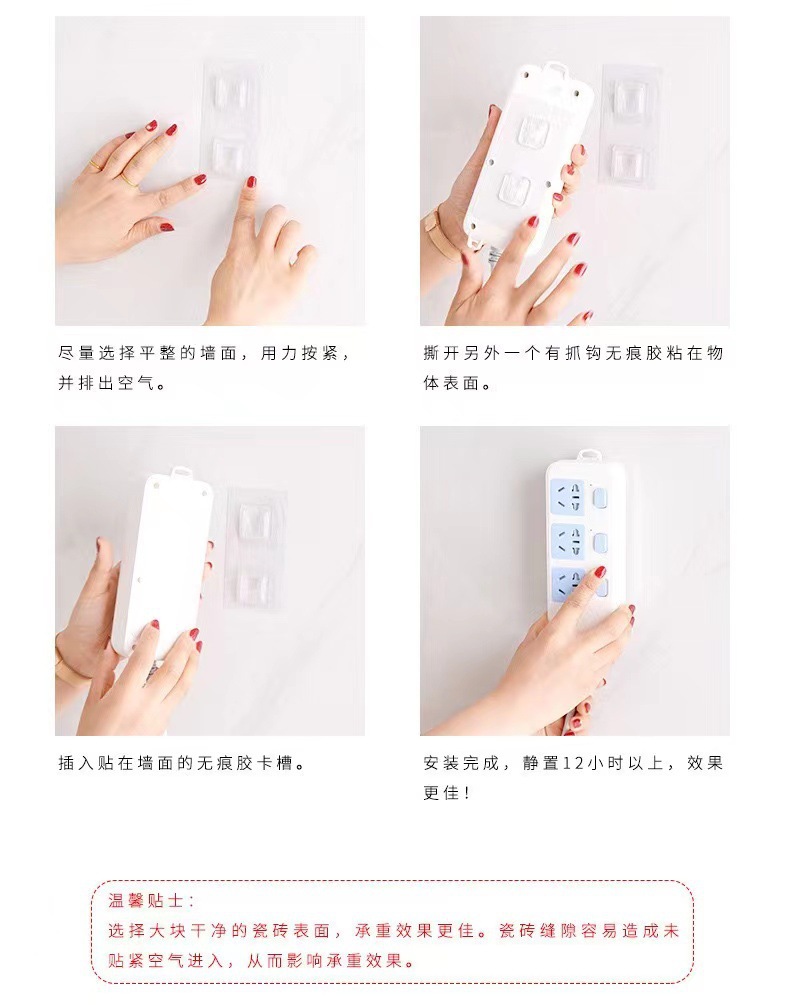 尽量选择平整的墙面，用力按紧，并排出空气。

撕开另外一个有抓钩无痕胶粘在物体表面。

插入贴在墙面的无痕胶卡槽。

安装完成，静置12小时以上，效果更佳！

温馨贴士：
选择大块干净的瓷砖表面，承重效果更佳。瓷砖缝隙容易造成未贴紧空气进入，从而影响承重效果。