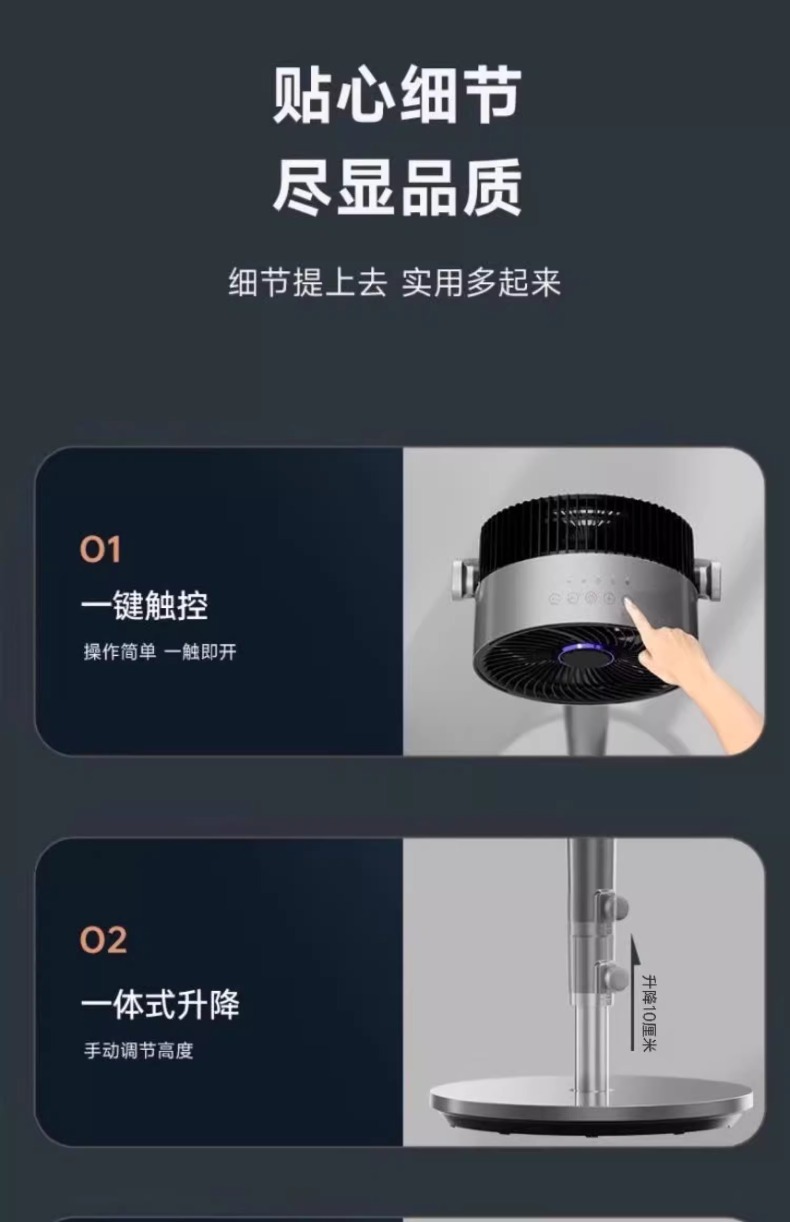 贴心细节
尽显品质

细节提上去 实用多起来

01
一键触控
操作简单 一触即开

02
一体式升降
手动调节高度

升降10厘米