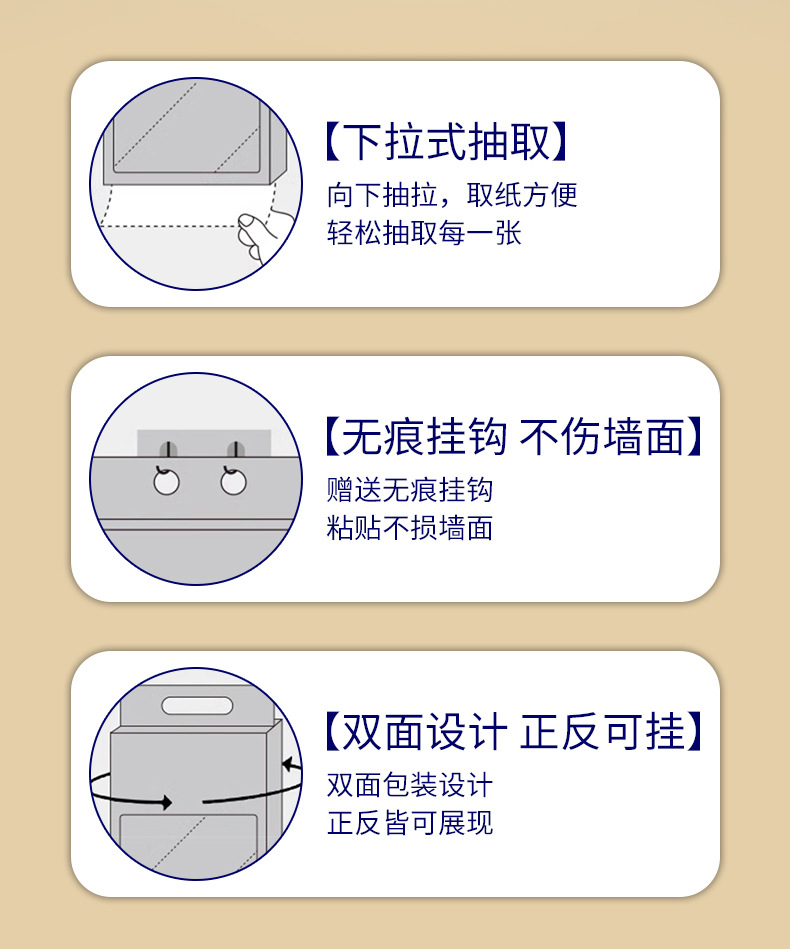 【下拉式抽取】

向下抽拉，取纸方便
轻松抽取每一张

【无痕挂钩 不伤墙面】

赠送无痕挂钩
粘贴不损墙面

【双面设计 正反可挂】

双面包装设计
正反皆可展现