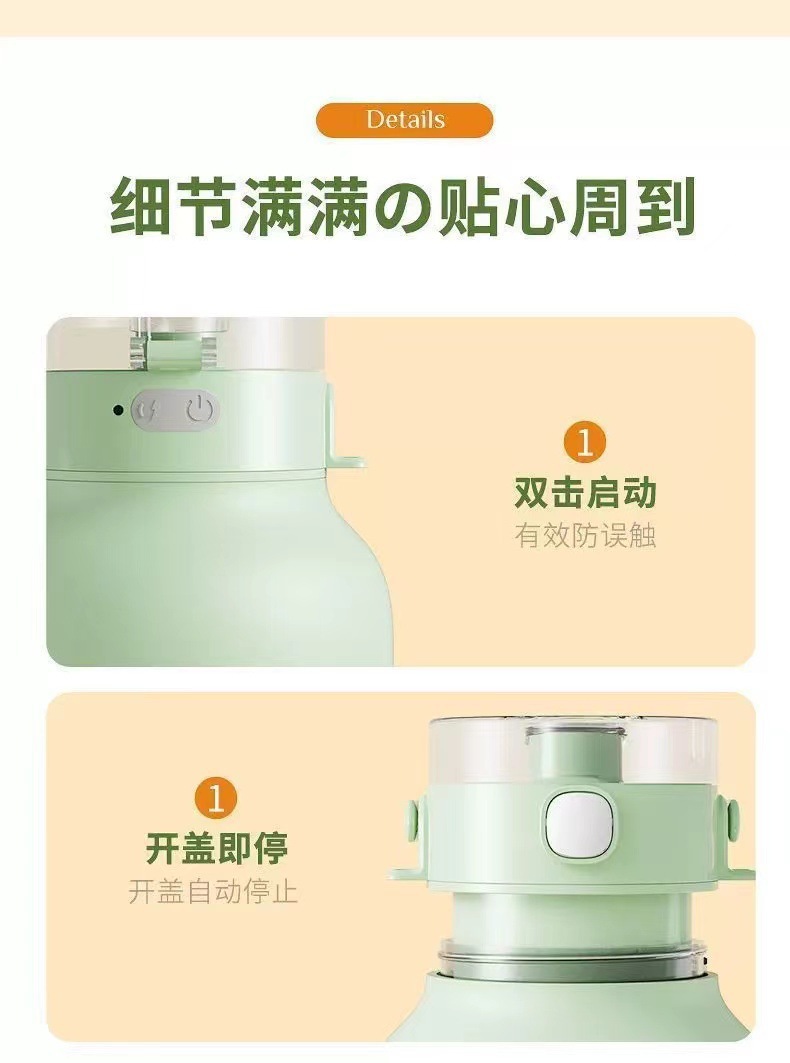 Details

细节满满の贴心周到

1

双击启动

有效防误触

1

开盖即停

开盖自动停止