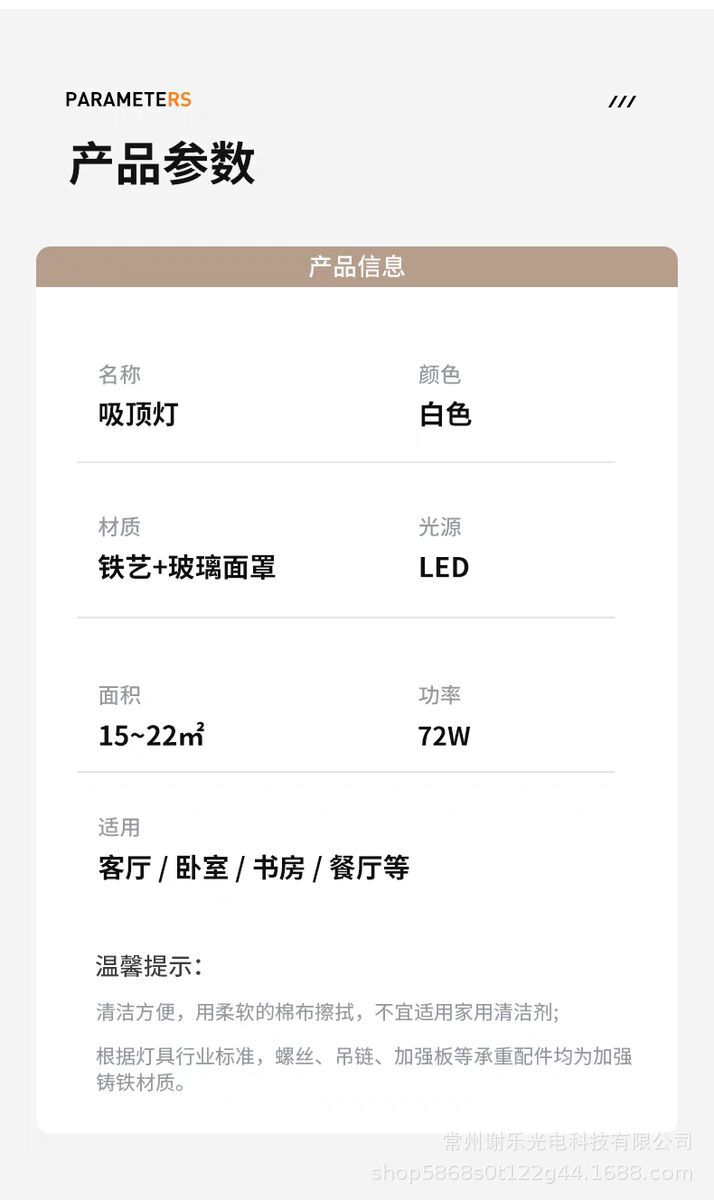 PARAMETERS

///

产品参数

产品信息

名称
吸顶灯

颜色
白色

材质
铁艺+玻璃面罩

光源
LED

面积
15~22㎡

功率
72W

适用
客厅 / 卧室 / 书房 / 餐厅等

温馨提示：

清洁方便，用柔软的棉布擦拭，不宜适用家用清洁剂;

根据灯具行业标准，螺丝、吊链、加强板等承重配件均为加强铸铁材质。

常州谢乐光电科技有限公司
shop5868s0t122g44.1688.com