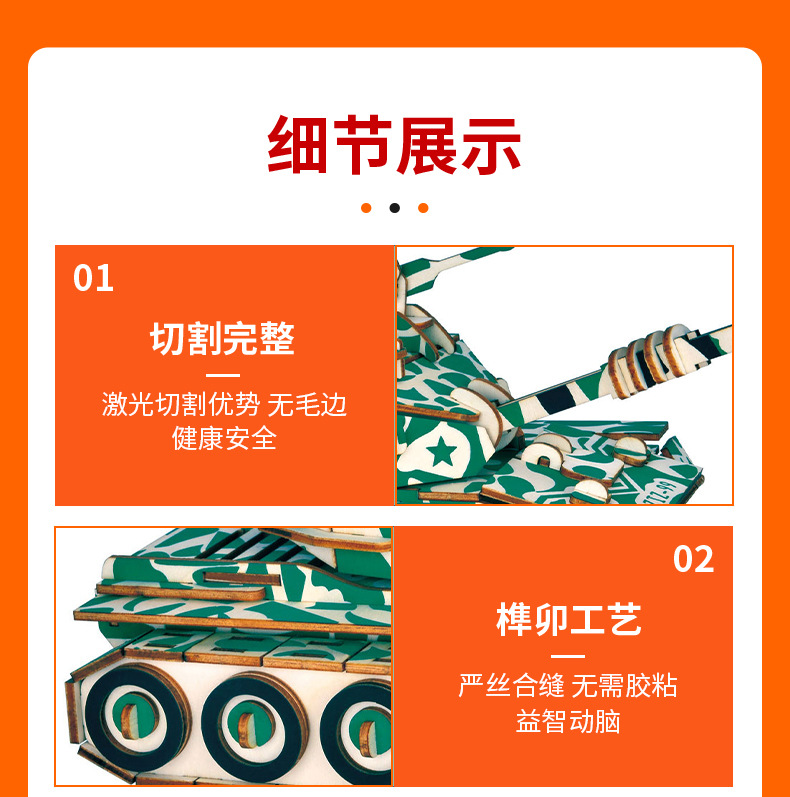 细节展示

01

切割完整

激光切割优势 无毛边
健康安全

ZTZ-99

02

榫卯工艺

严丝合缝 无需胶粘
益智动脑