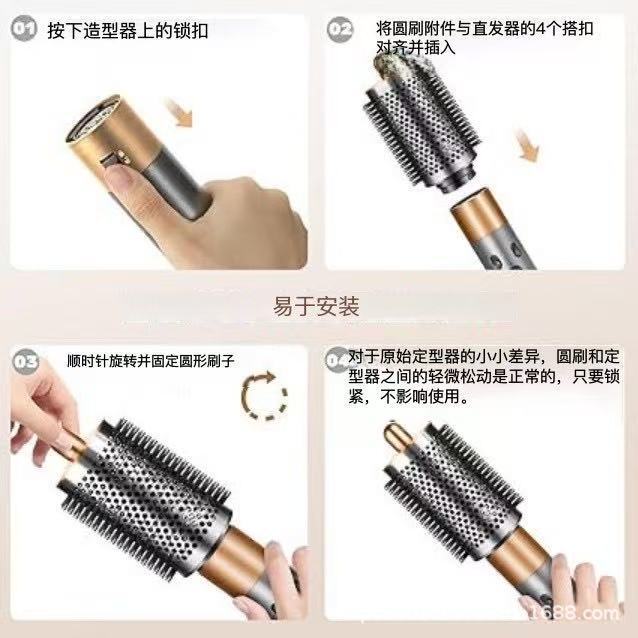 01 按下造型器上的锁扣

02 将圆刷附件与直发器的4个搭扣对齐并插入

易于安装

03 顺时针旋转并固定圆形刷子

04 对于原始定型器的小小差异，圆刷和定型器之间的轻微松动是正常的，只要锁紧，不影响使用。

1688.com