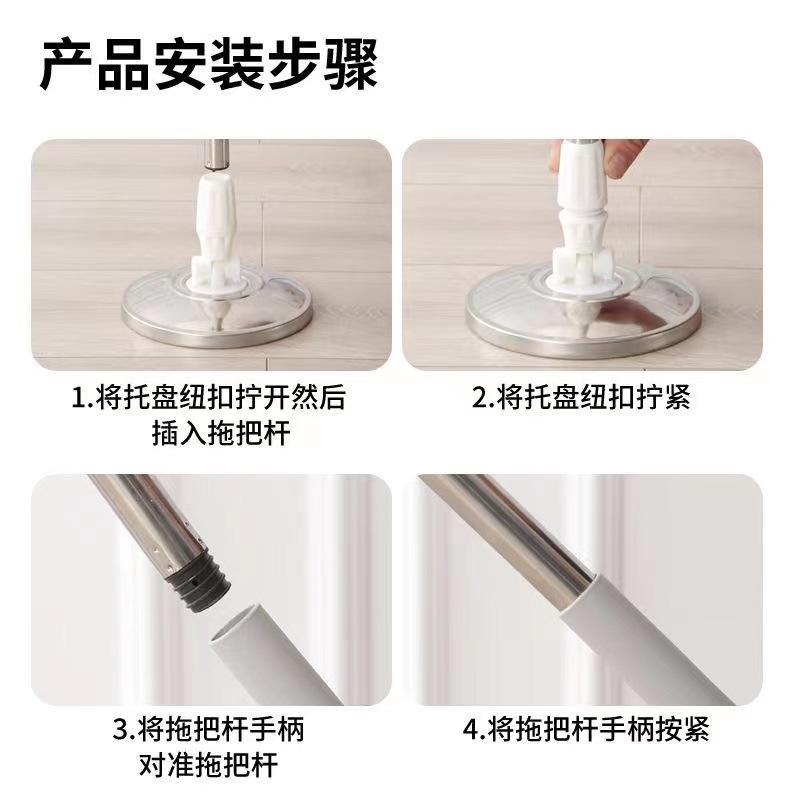 产品安装步骤

1.将托盘纽扣拧开然后插入拖把杆

2.将托盘纽扣拧紧

3.将拖把杆手柄对准拖把杆

4.将拖把杆手柄按紧