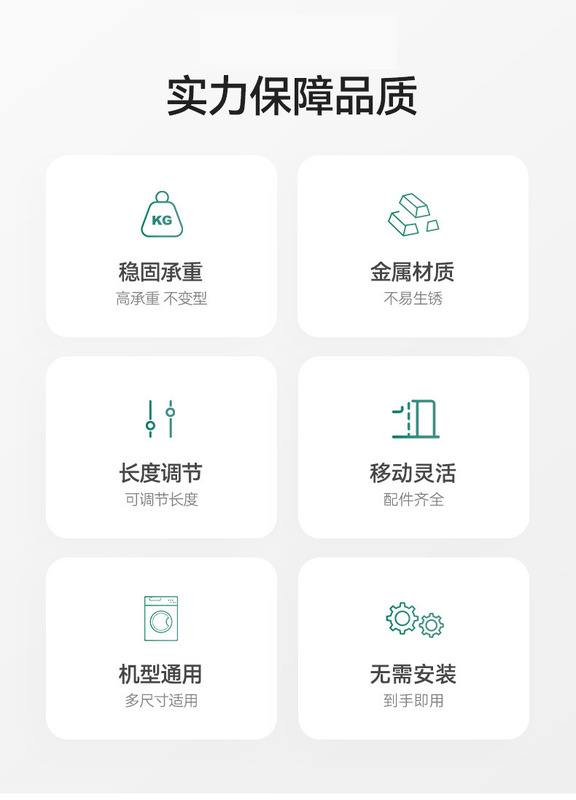 实力保障品质

KG

稳固承重

高承重 不变型

金属材质

不易生锈

长度调节

可调节长度

移动灵活

配件齐全

机型通用

多尺寸适用

无需安装

到手即用