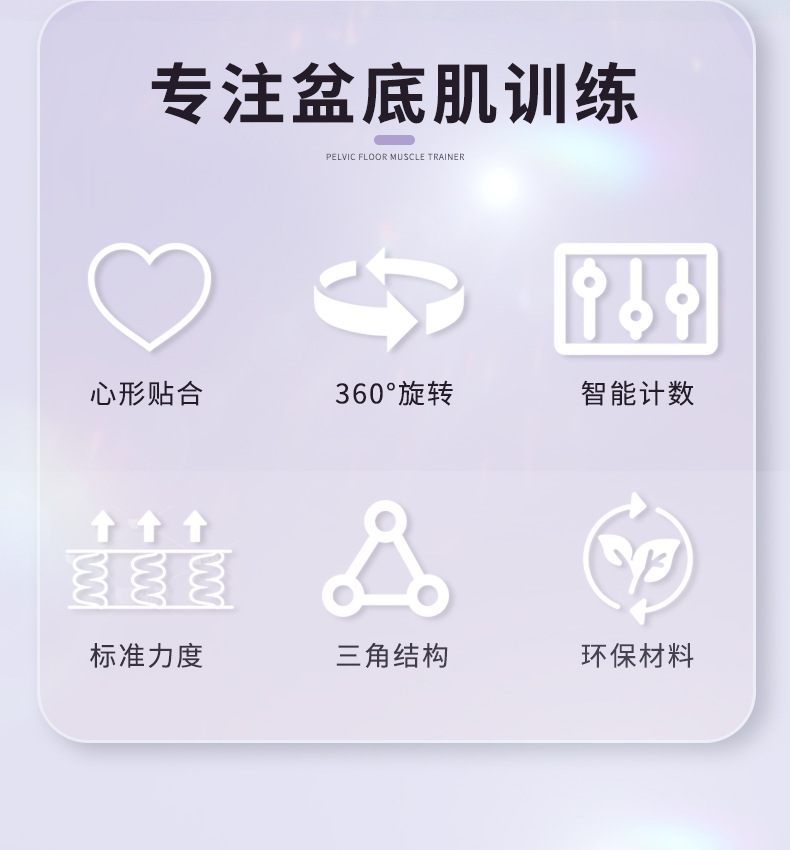 专注盆底肌训练

PELVIC FLOOR MUSCLE TRAINER

心形贴合

360°旋转

智能计数

标准力度

三角结构

环保材料