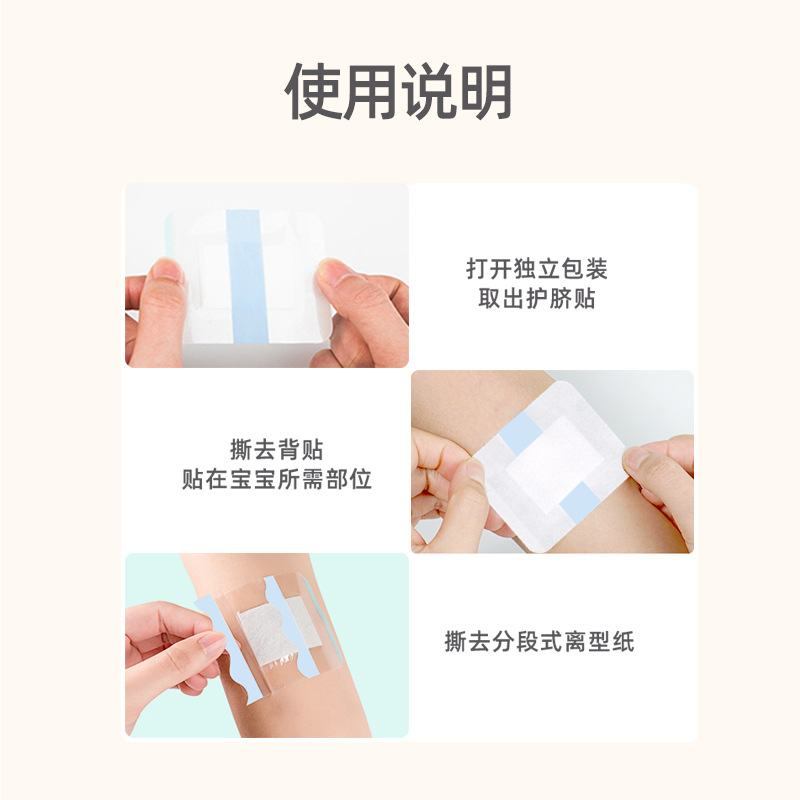 使用说明

打开独立包装
取出护脐贴

撕去背贴
贴在宝宝所需部位

撕去分段式离型纸