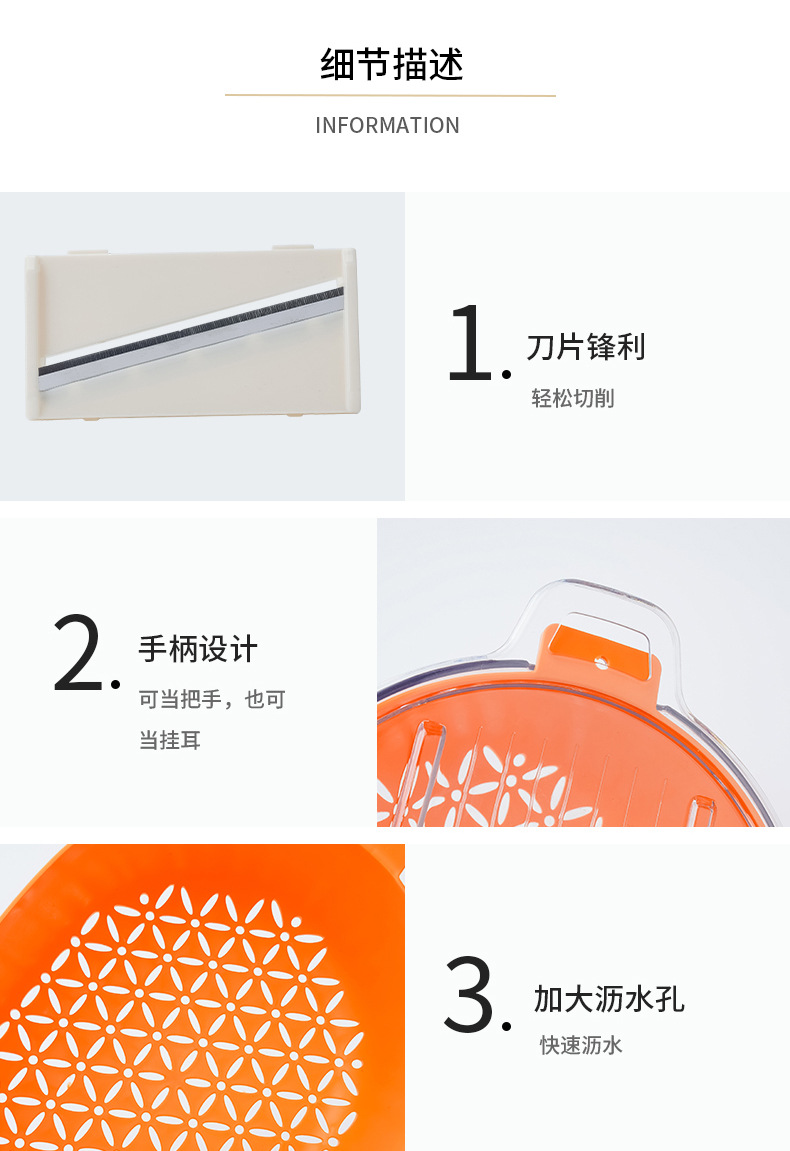 细节描述

INFORMATION

1. 刀片锋利

轻松切削

2. 手柄设计

可当把手，也可当挂耳

3. 加大沥水孔

快速沥水