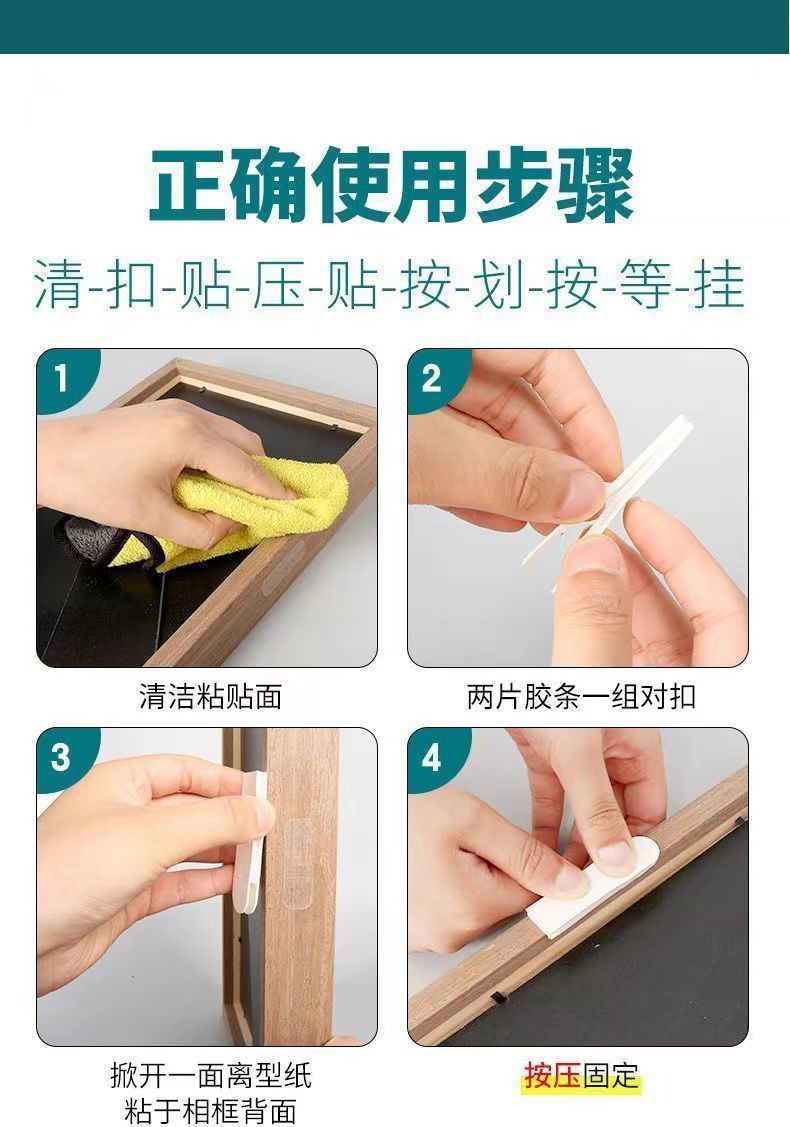 正确使用步骤

清-扣-贴-压-贴-按-划-按-等-挂

1

清洁粘贴面

2

两片胶条一组对扣

3

掀开一面离型纸
粘于相框背面

4

按压固定