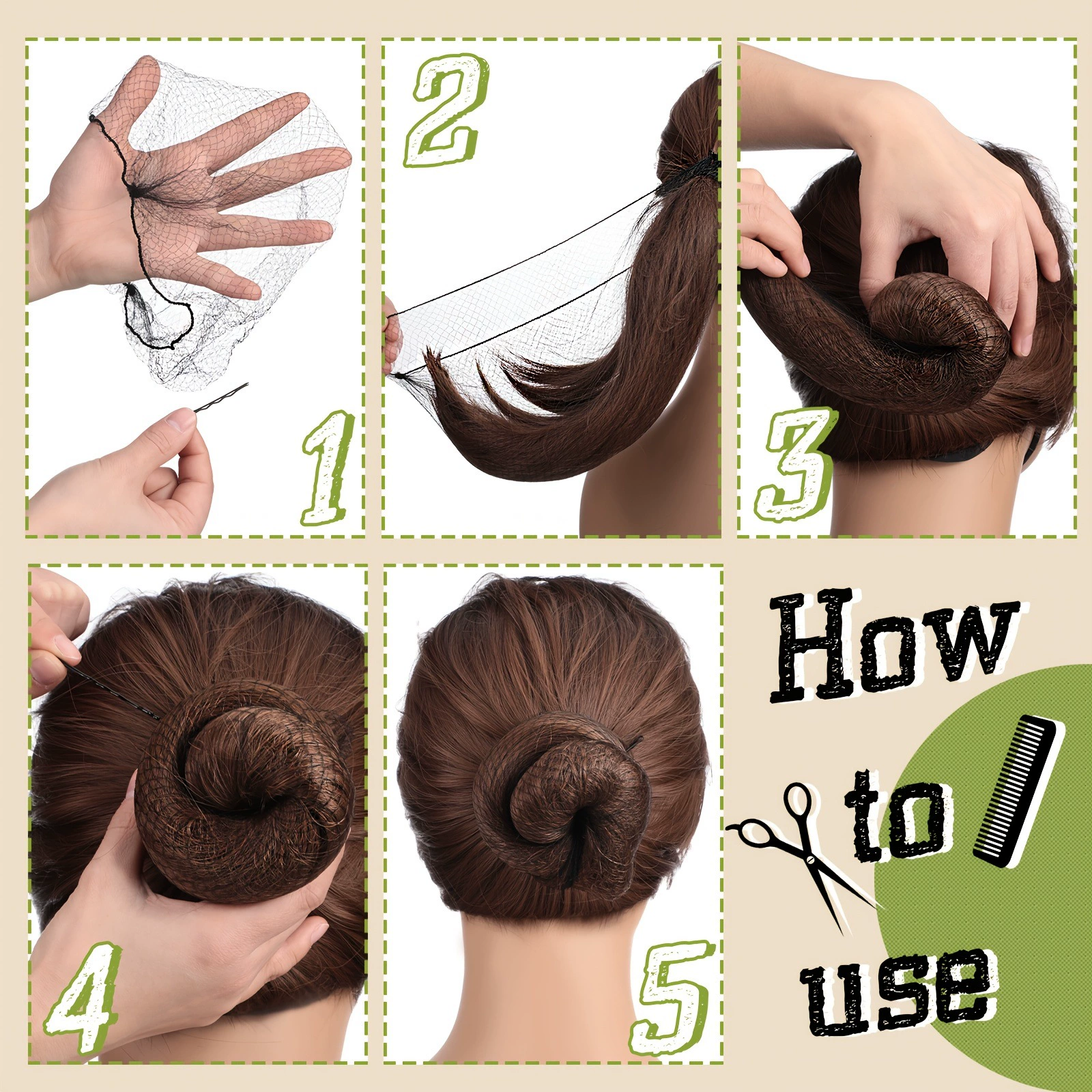 1

2

3

4

5

How to use