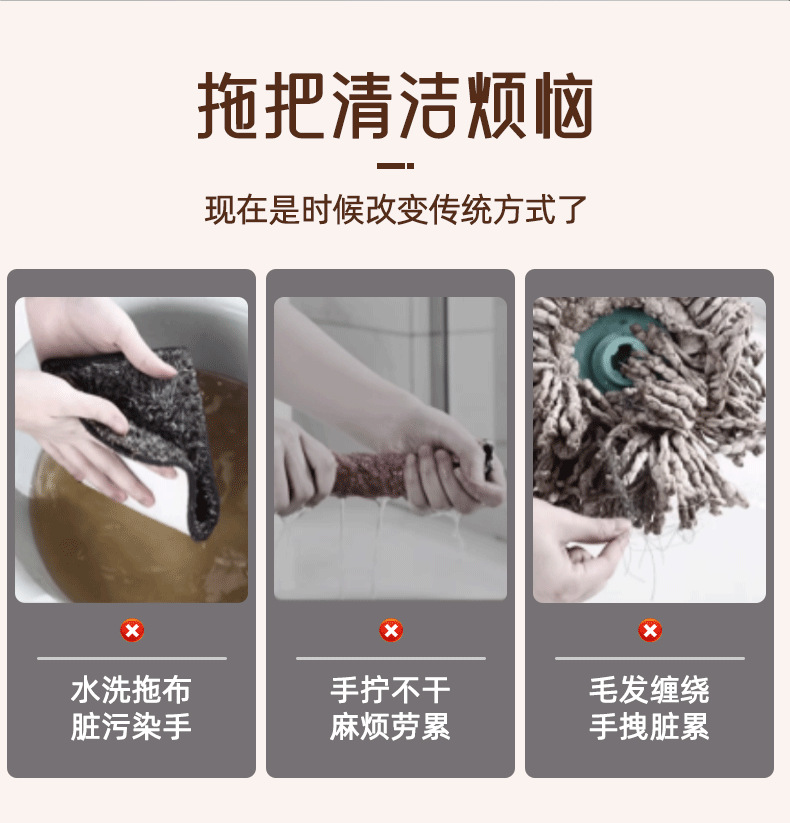 拖把清洁烦恼

现在是时候改变传统方式了

水洗拖布
脏污染手

手拧不干
麻烦劳累

毛发缠绕
手拽脏累