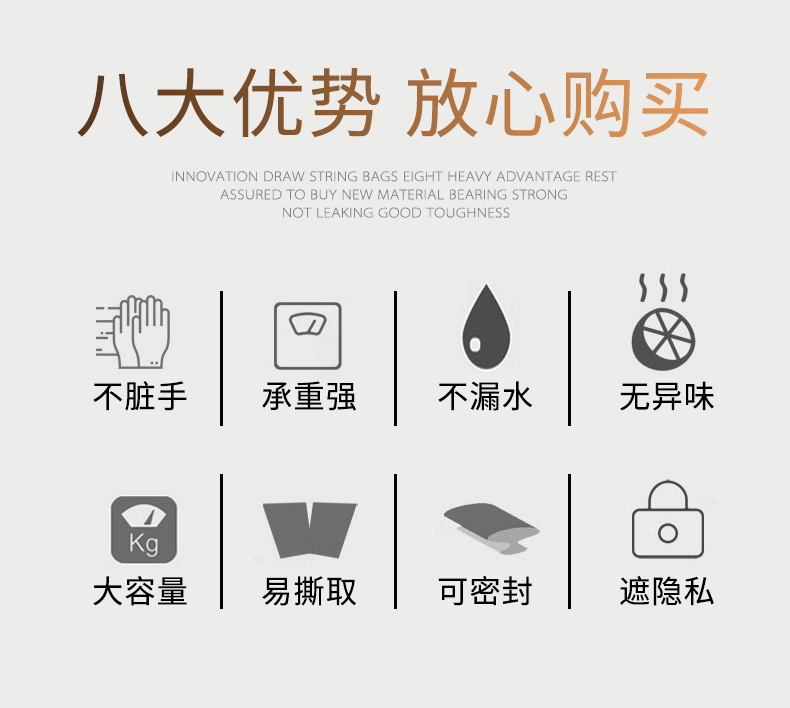 八大优势 放心购买

INNOVATION DRAW STRING BAGS EIGHT HEAVY ADVANTAGE REST ASSURED TO BUY NEW MATERIAL BEARING STRONG NOT LEAKING GOOD TOUGHNESS

不脏手

承重强

不漏水

无异味

Kg

大容量

易撕取

可密封

遮隐私