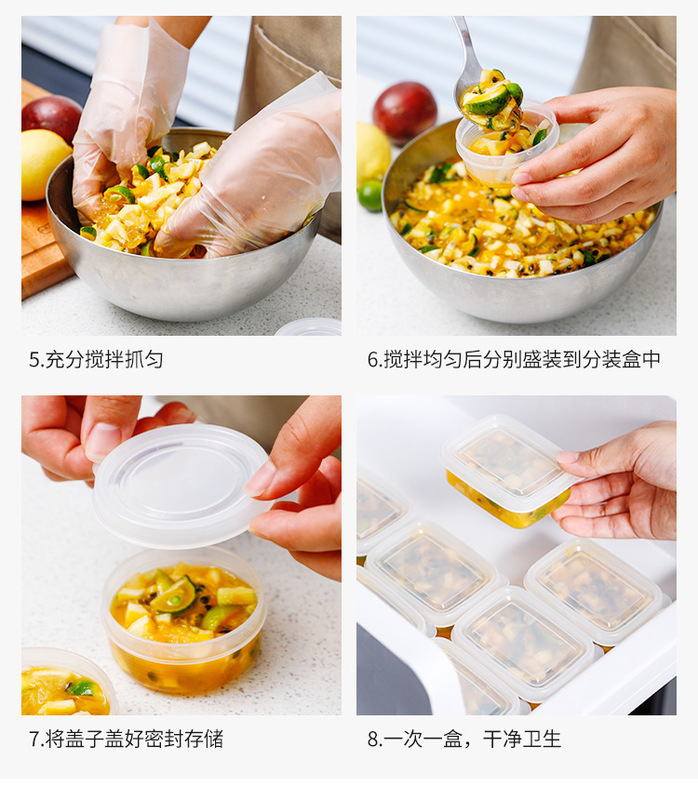 5.充分搅拌抓匀

6.搅拌均匀后分别盛装到分装盒中

7.将盖子盖好密封存储

8.一次一盒，干净卫生