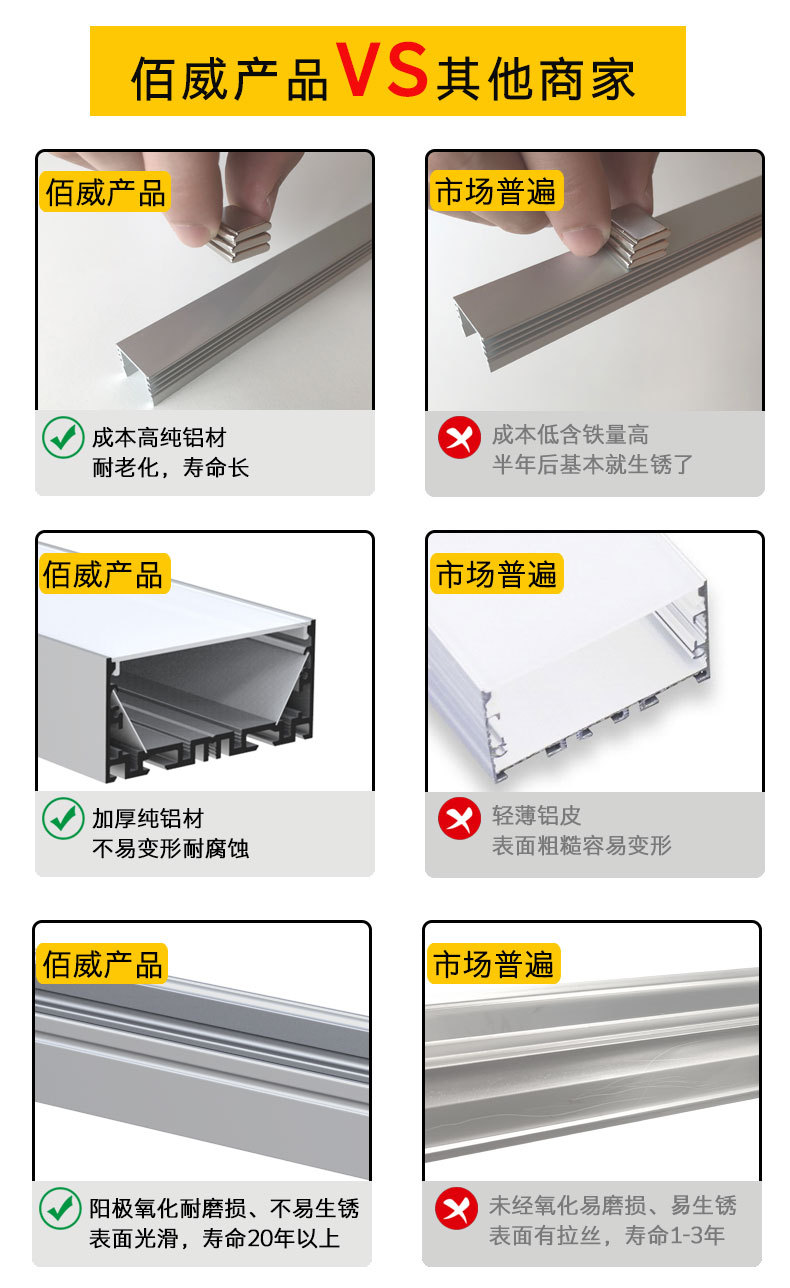 佰威产品VS其他商家

佰威产品

成本高纯铝材
耐老化，寿命长

市场普遍

成本低含铁量高
半年后基本就生锈了

佰威产品

加厚纯铝材
不易变形耐腐蚀

市场普遍

轻薄铝皮
表面粗糙容易变形

佰威产品

阳极氧化耐磨损、不易生锈
表面光滑，寿命20年以上

市场普遍

未经氧化易磨损、易生锈
表面有拉丝，寿命1-3年