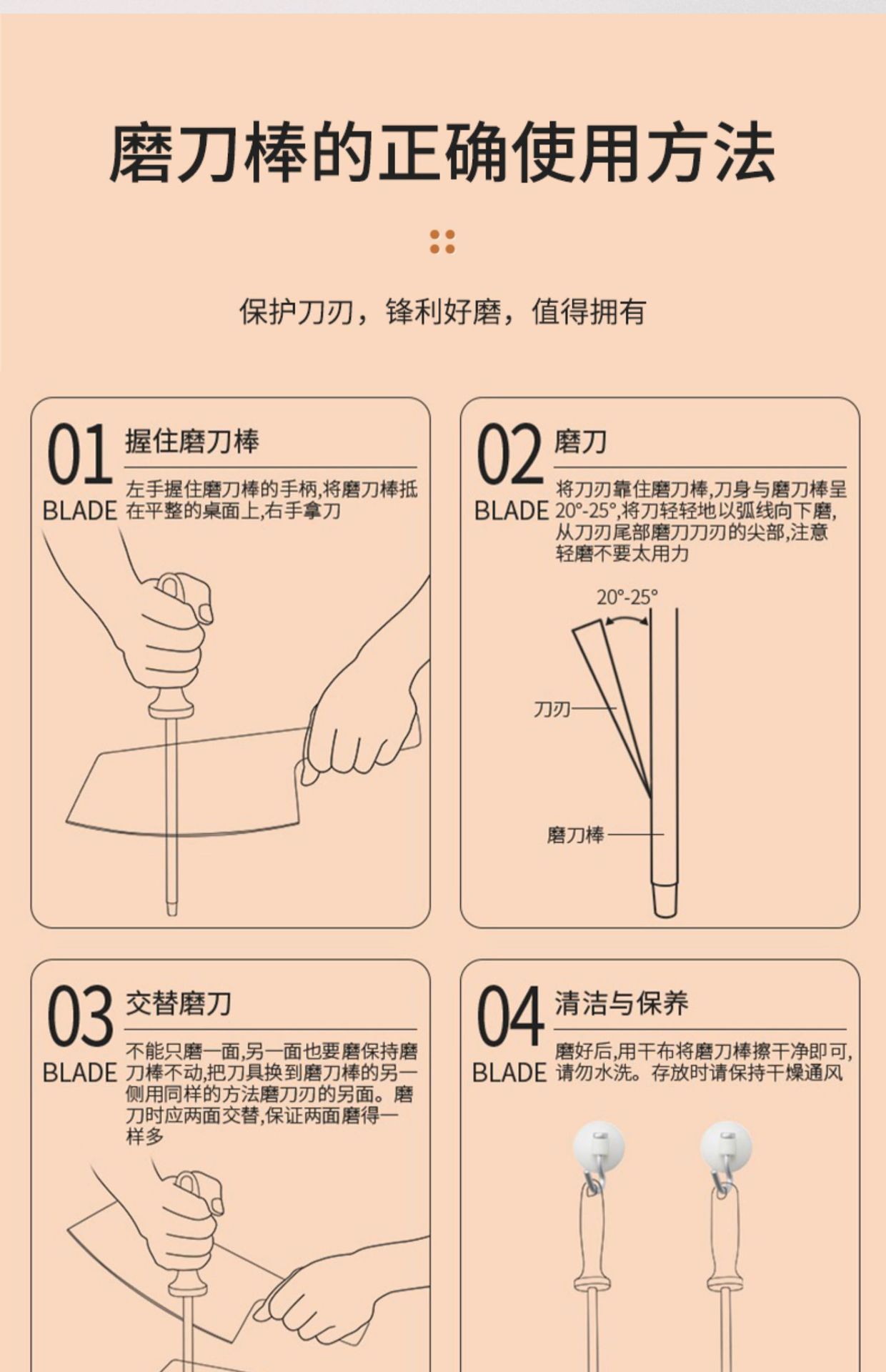 磨刀棒的正确使用方法

保护刀刃，锋利好磨，值得拥有

01 BLADE
握住磨刀棒
左手握住磨刀棒的手柄,将磨刀棒抵在平整的桌面上,右手拿刀

02 BLADE
磨刀
将刀刃靠住磨刀棒,刀身与磨刀棒呈20°-25°,将刀轻轻地以弧线向下磨,从刀刃尾部磨刀刀刃的尖部,注意轻磨不要太用力

20°-25°
刀刃
磨刀棒

03 BLADE
交替磨刀
不能只磨一面,另一面也要磨保持磨刀棒不动,把刀具换到磨刀棒的另一侧用同样的方法磨刀刃的另面。磨刀时应两面交替,保证两面磨得一样多

04 BLADE
清洁与保养
磨好后,用干布将磨刀棒擦干净即可,请勿水洗。存放时请保持干燥通风