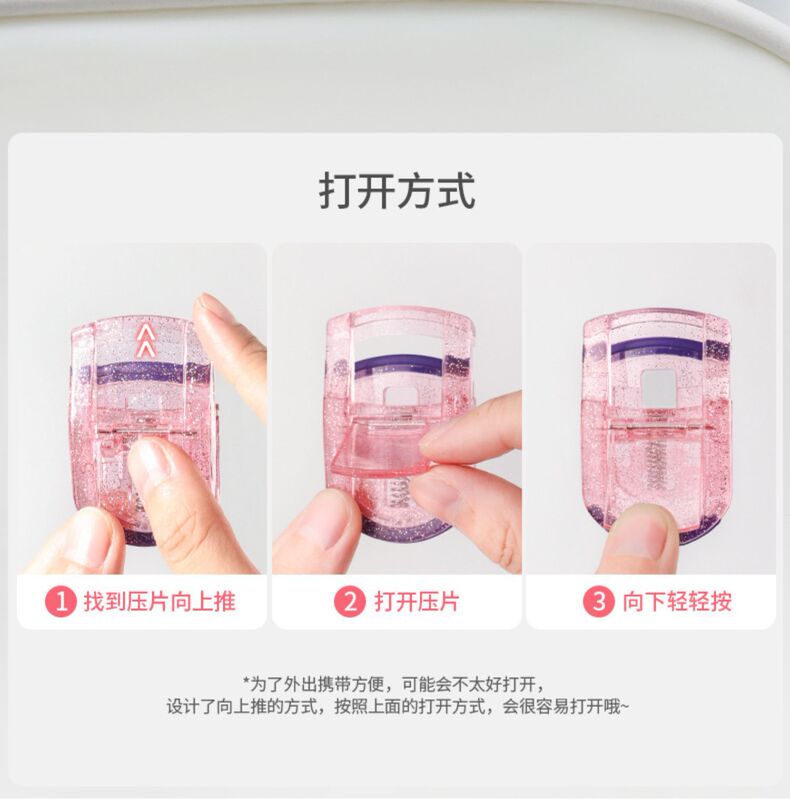 打开方式

1 找到压片向上推

2 打开压片

3 向下轻轻按

*为了外出携带方便，可能会不太好打开，
设计了向上推的方式，按照上面的打开方式，会很容易打开哦~