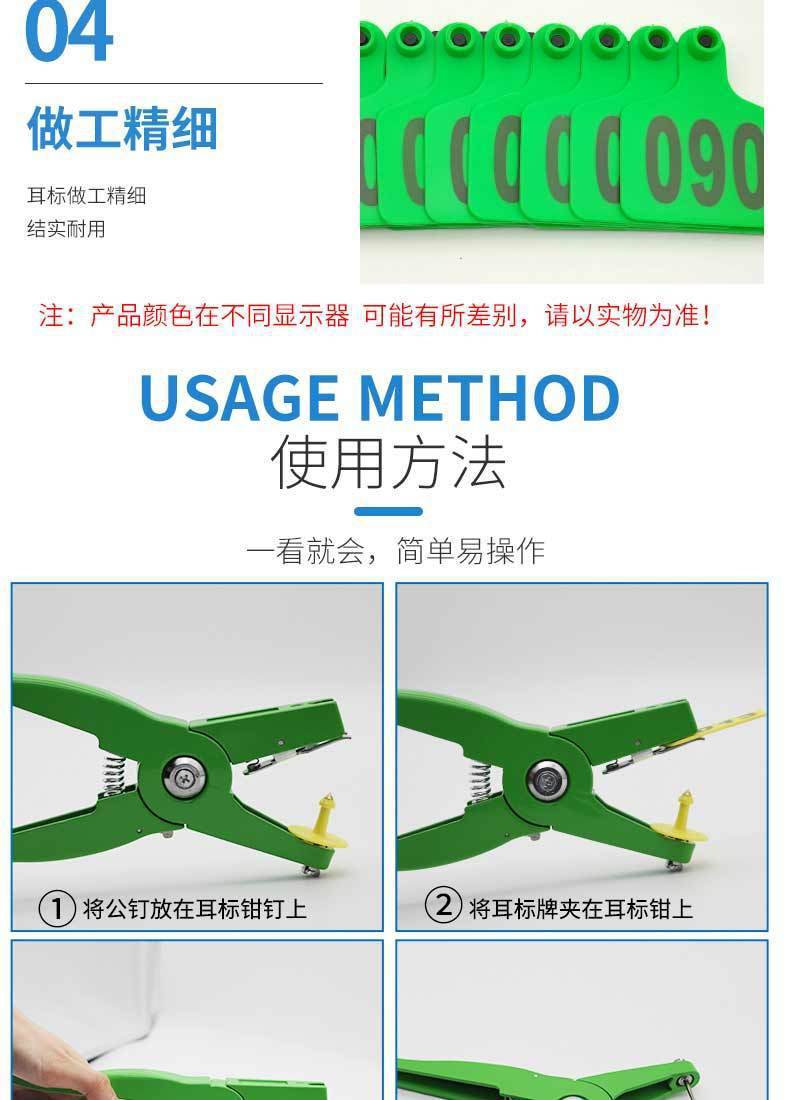 04

做工精细

耳标做工精细
结实耐用

090

注：产品颜色在不同显示器 可能有所差别，请以实物为准！

USAGE METHOD
使用方法

一看就会，简单易操作

① 将公钉放在耳标钳钉上

② 将耳标牌夹在耳标钳上