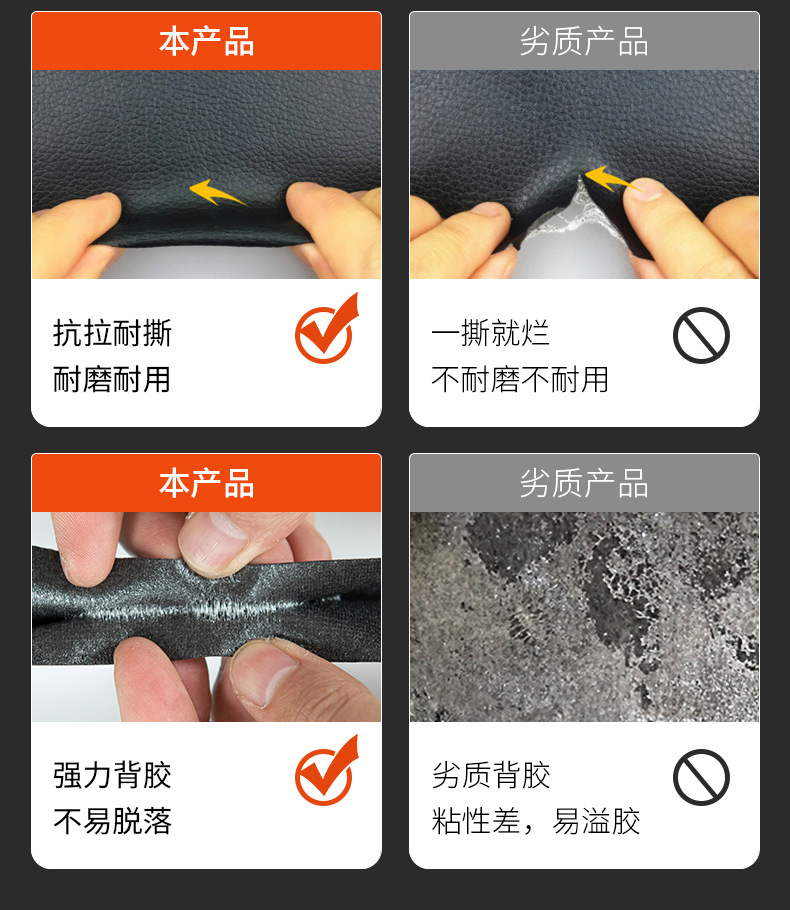 本产品

抗拉耐撕
耐磨耐用

劣质产品

一撕就烂
不耐磨不耐用

本产品

强力背胶
不易脱落

劣质产品

劣质背胶
粘性差，易溢胶