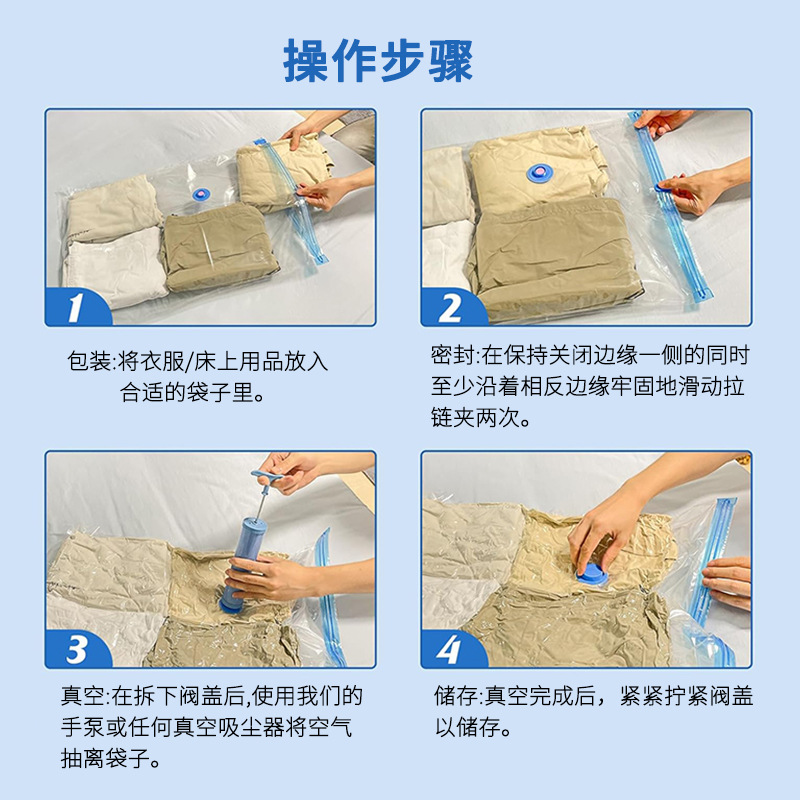 操作步骤

1

包装:将衣服/床上用品放入合适的袋子里。

2

密封:在保持关闭边缘一侧的同时至少沿着相反边缘牢固地滑动拉链夹两次。

3

真空:在拆下阀盖后,使用我们的手泵或任何真空吸尘器将空气抽离袋子。

4

储存:真空完成后，紧紧拧紧阀盖以储存。