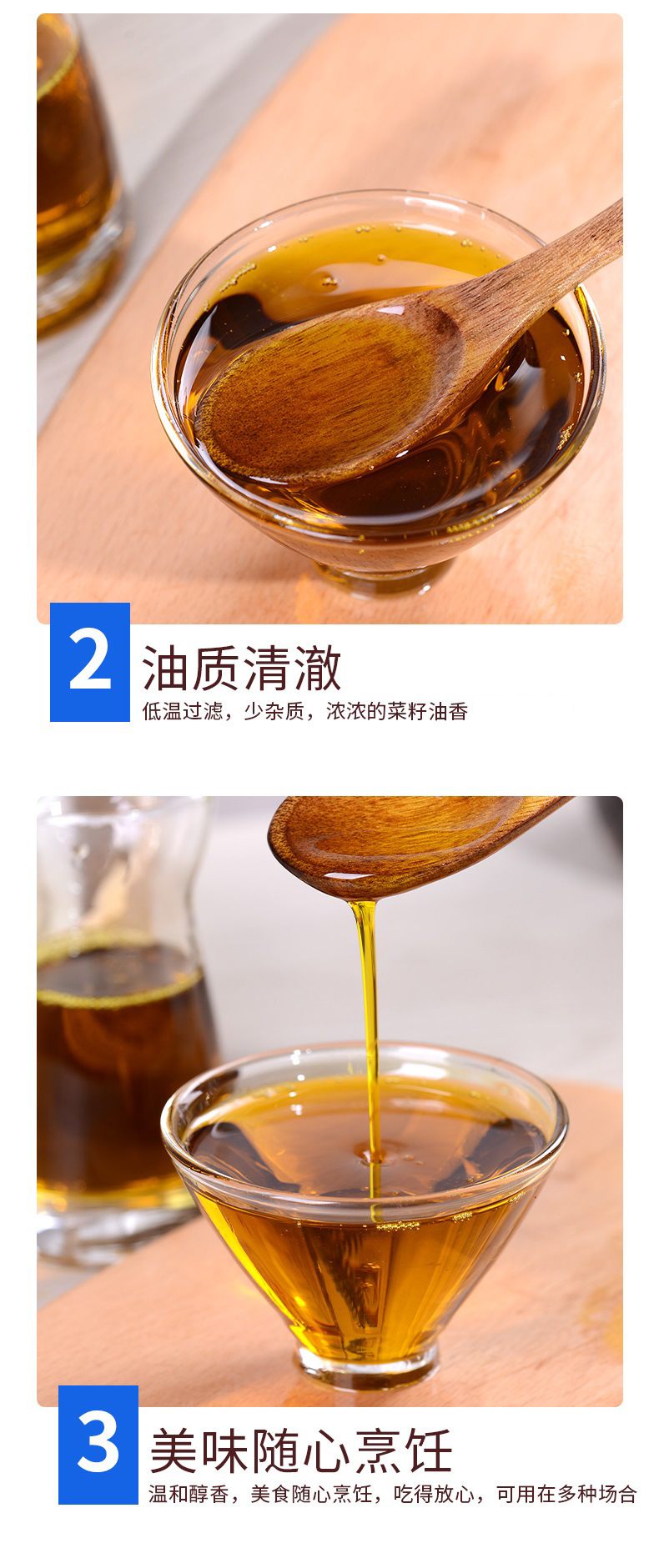 2
油质清澈
低温过滤，少杂质，浓浓的菜籽油香

3
美味随心烹饪
温和醇香，美食随心烹饪，吃得放心，可用在多种场合