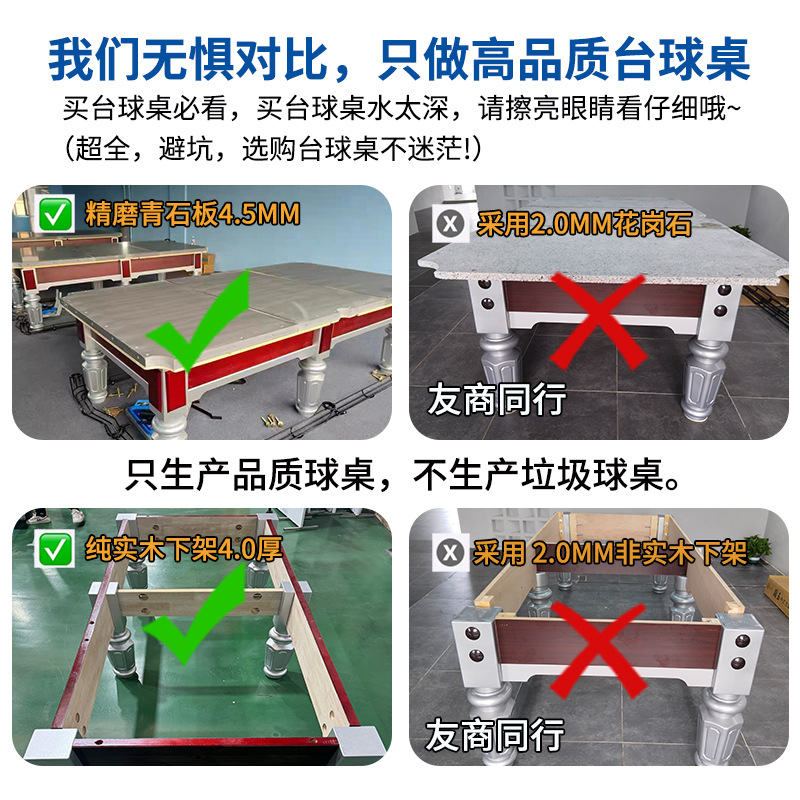 我们无惧对比，只做高品质台球桌

买台球桌必看，买台球桌水太深，请擦亮眼睛看仔细哦~
（超全，避坑，选购台球桌不迷茫!）

精磨青石板4.5MM

采用2.0MM花岗石

友商同行

只生产品质球桌，不生产垃圾球桌。

纯实木下架4.0厚

采用 2.0MM非实木下架

友商同行