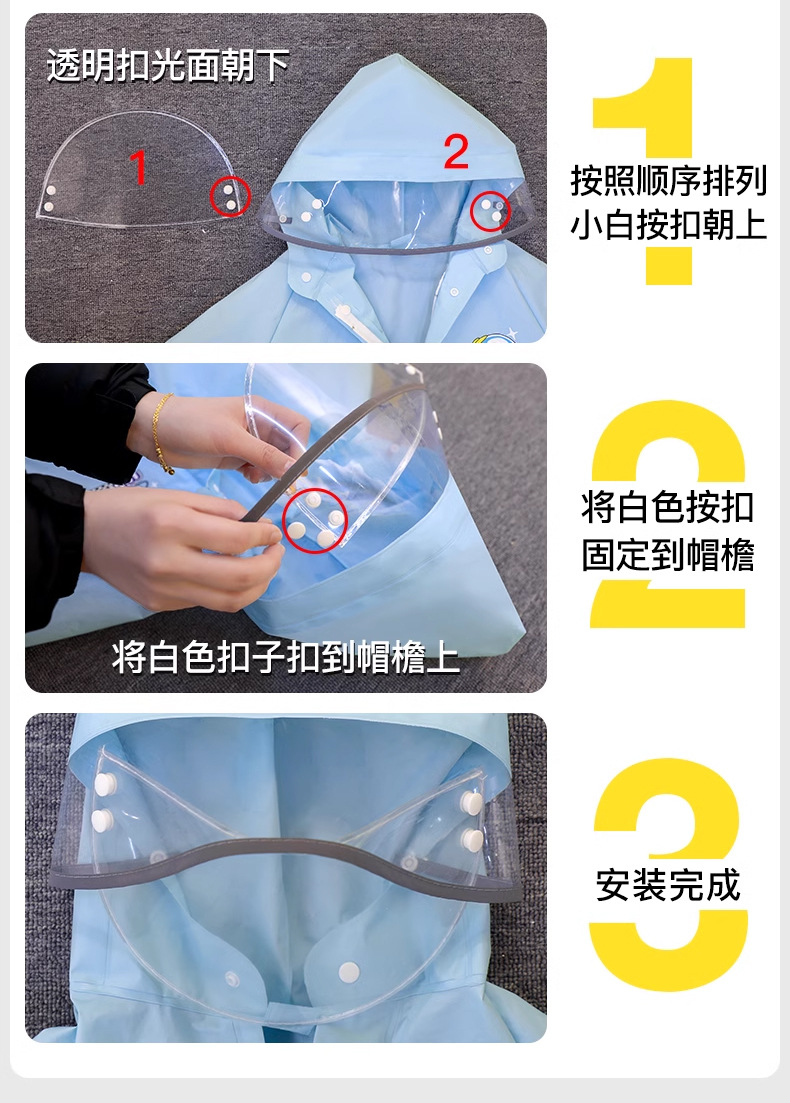 透明扣光面朝下

1

2

1

按照顺序排列
小白按扣朝上

将白色扣子扣到帽檐上

2

将白色按扣
固定到帽檐

3

安装完成