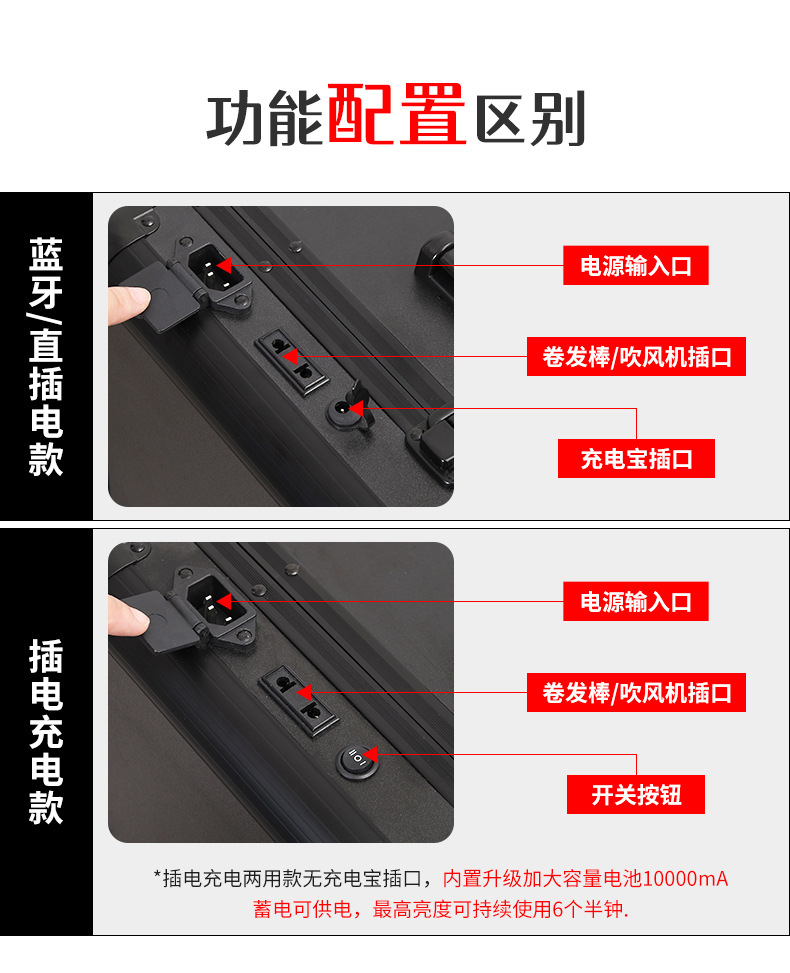 功能配置区别

蓝牙/直插电款

电源输入口

卷发棒/吹风机插口

充电宝插口

插电充电款

电源输入口

卷发棒/吹风机插口

开关按钮

*插电充电两用款无充电宝插口，内置升级加大容量电池10000mA 蓄电可供电，最高亮度可持续使用6个半钟.