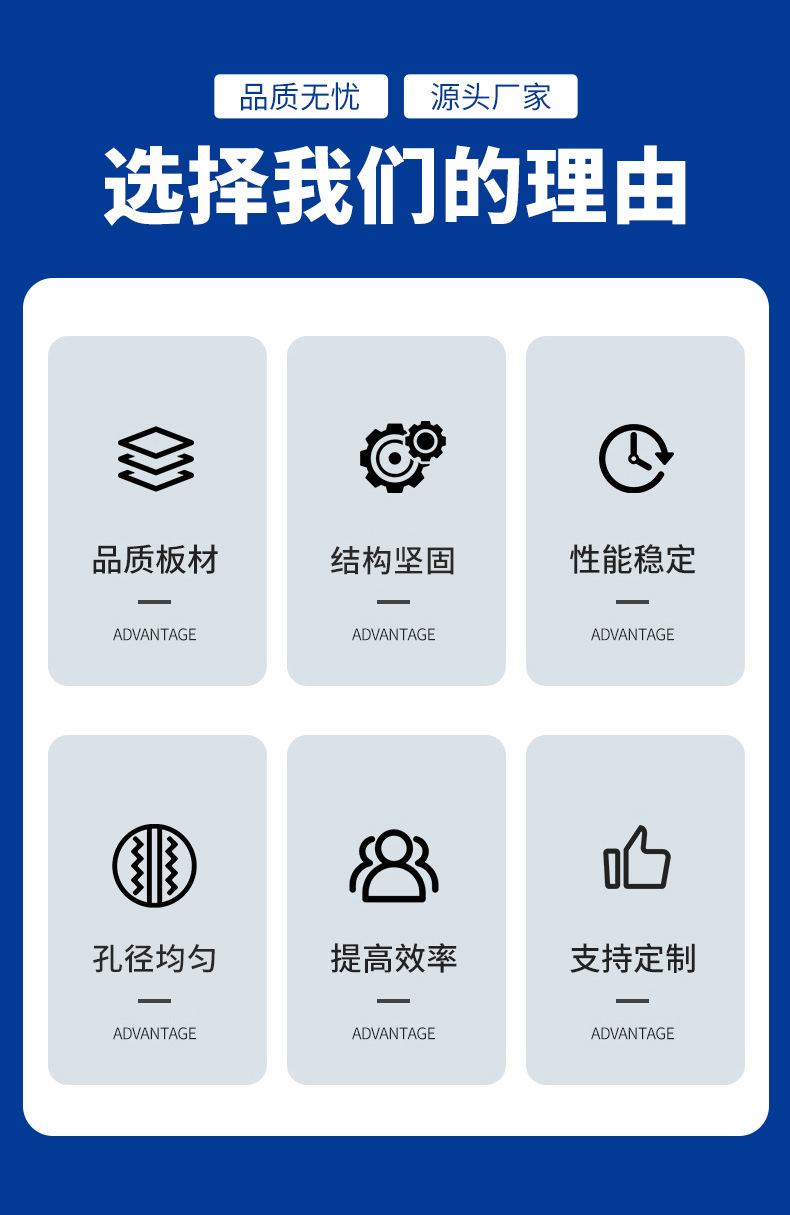 品质无忧 源头厂家

选择我们的理由

品质板材

ADVANTAGE

结构坚固

ADVANTAGE

性能稳定

ADVANTAGE

孔径均匀

ADVANTAGE

提高效率

ADVANTAGE

支持定制

ADVANTAGE