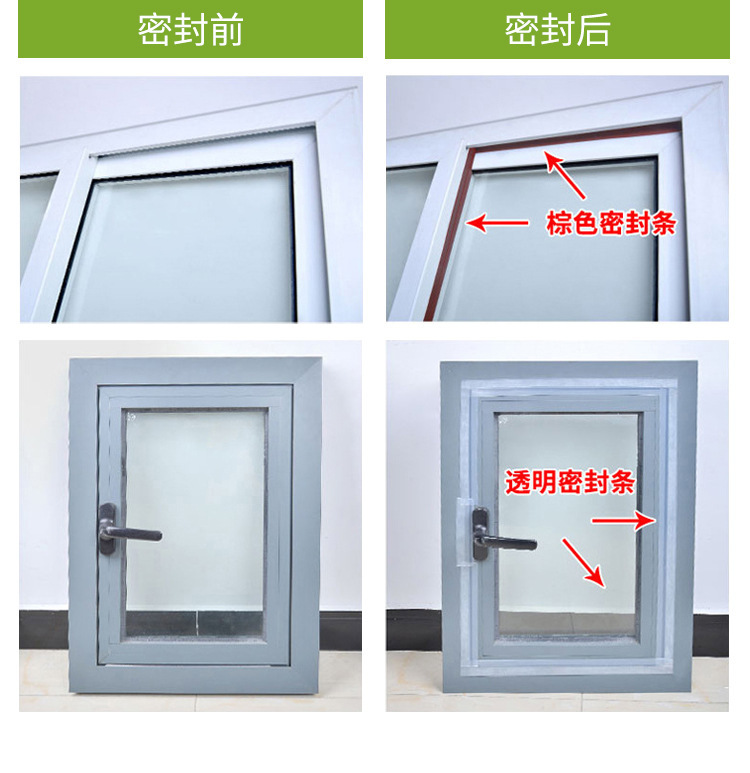 密封前

密封后

棕色密封条

透明密封条