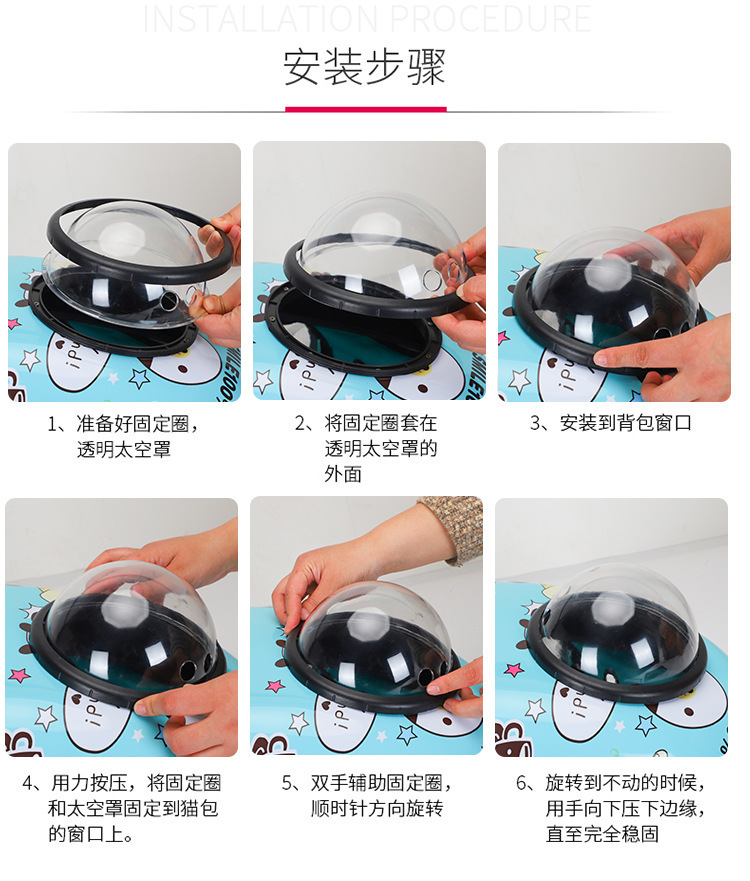 INSTALLATION PROCEDURE

安装步骤

1、准备好固定圈，透明太空罩

2、将固定圈套在透明太空罩的外面

3、安装到背包窗口

4、用力按压，将固定圈和太空罩固定到猫包的窗口上。

5、双手辅助固定圈，顺时针方向旋转

6、旋转到不动的时候，用手向下压下边缘，直至完全稳固