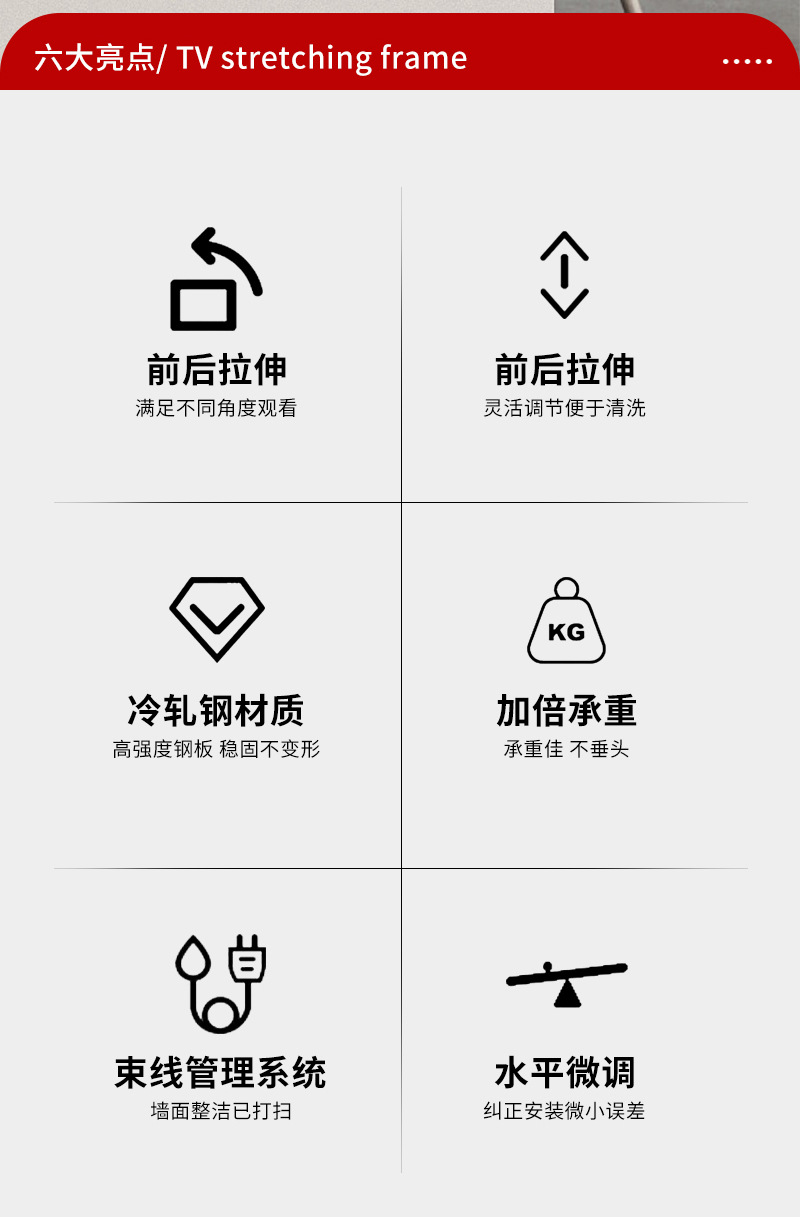 六大亮点/ TV stretching frame

前后拉伸
满足不同角度观看

前后拉伸
灵活调节便于清洗

冷轧钢材质
高强度钢板 稳固不变形

KG

加倍承重
承重佳 不垂头

束线管理系统
墙面整洁已打扫

水平微调
纠正安装微小误差