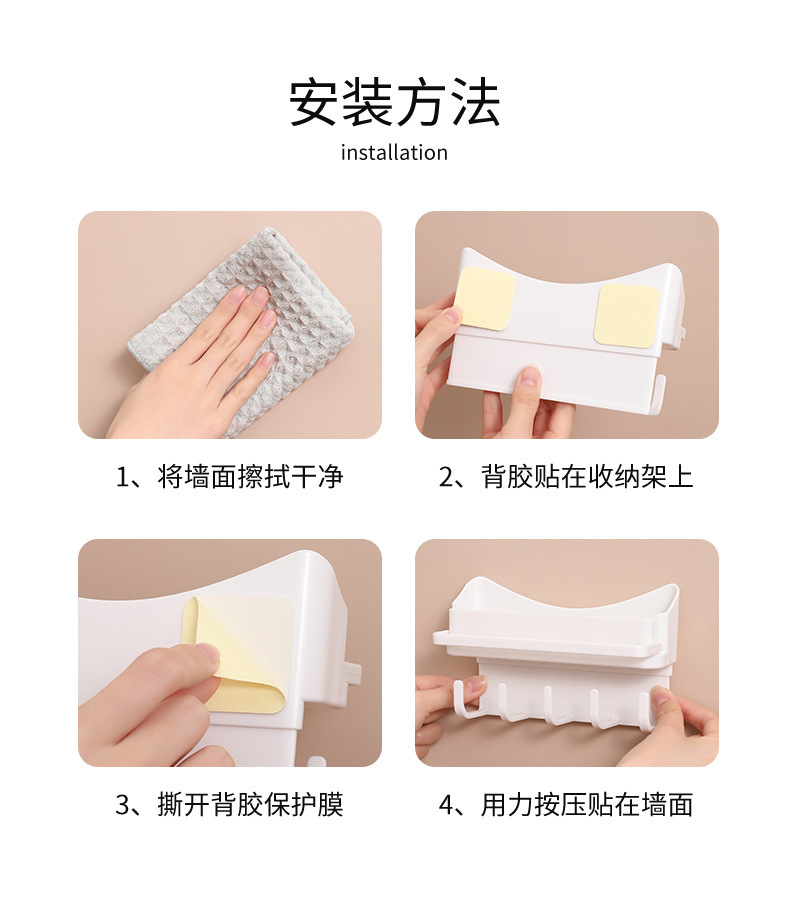 安装方法
installation

1、将墙面擦拭干净

2、背胶贴在收纳架上

3、撕开背胶保护膜

4、用力按压贴在墙面