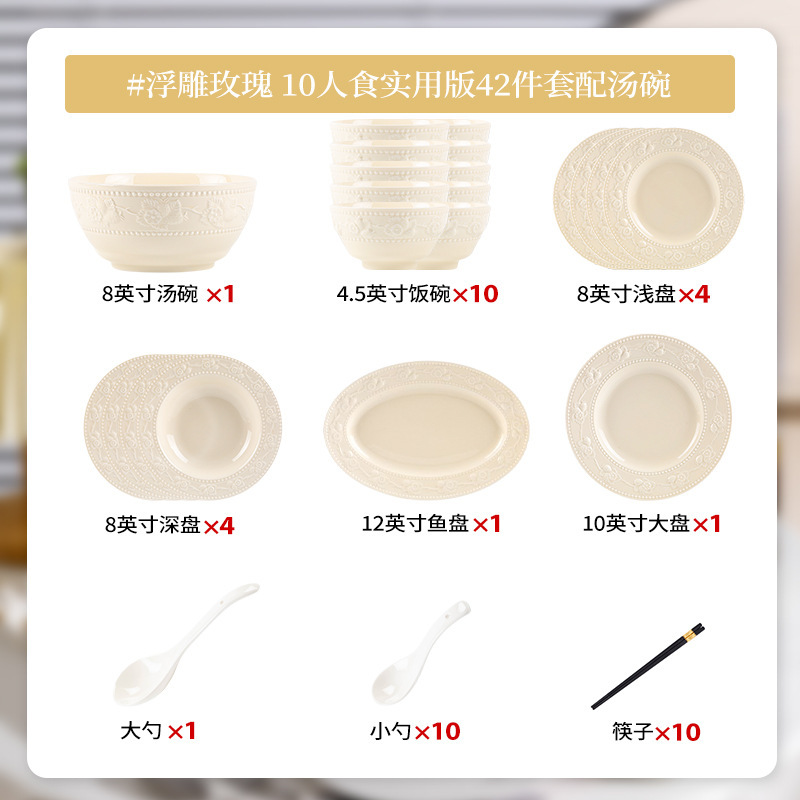 #浮雕玫瑰 10人食实用版42件套配汤碗

8英寸汤碗 ×1

4.5英寸饭碗×10

8英寸浅盘×4

8英寸深盘×4

12英寸鱼盘×1

10英寸大盘×1

大勺 ×1

小勺×10

筷子×10