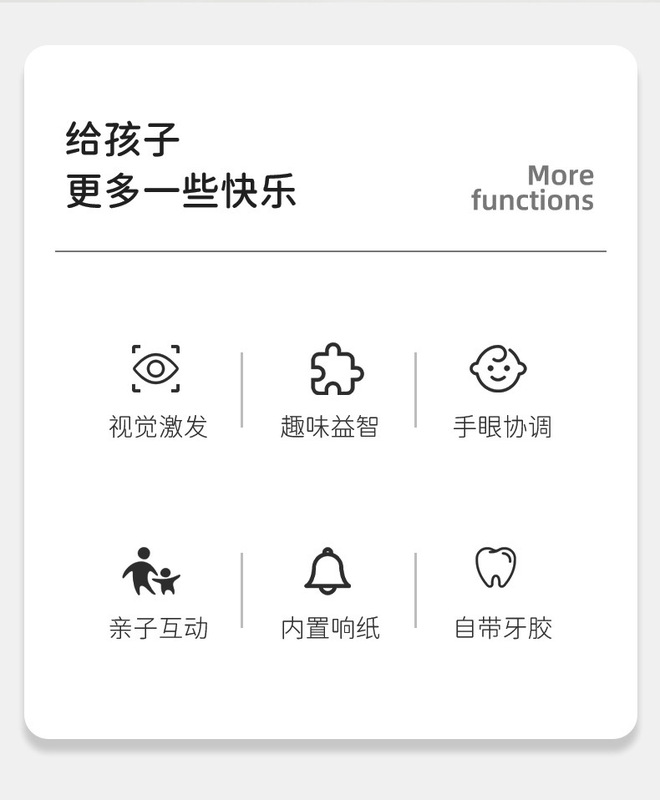 给孩子
更多一些快乐

More
functions

视觉激发

趣味益智

手眼协调

亲子互动

内置响纸

自带牙胶