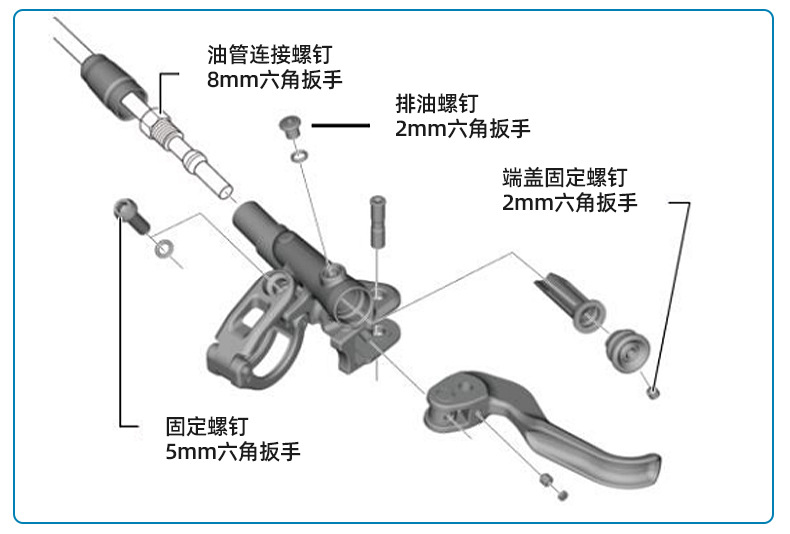 油管连接螺钉
8mm六角扳手

排油螺钉
2mm六角扳手

端盖固定螺钉
2mm六角扳手

固定螺钉
5mm六角扳手