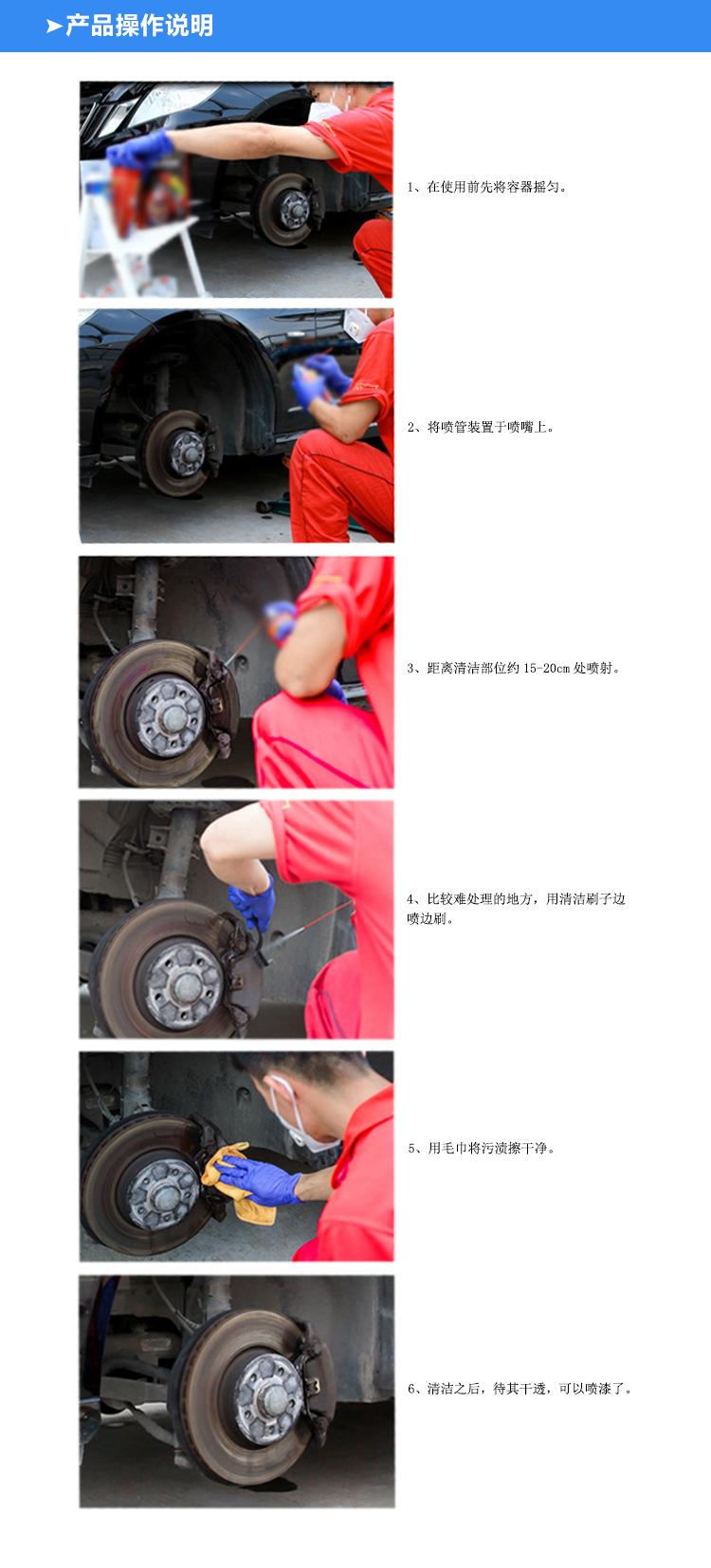 ➤产品操作说明

1、在使用前先将容器摇匀。

2、将喷管装置于喷嘴上。

3、距离清洁部位约 15-20cm 处喷射。

4、比较难处理的地方，用清洁刷子边喷边刷。

5、用毛巾将污渍擦干净。

6、清洁之后，待其干透，可以喷漆了。