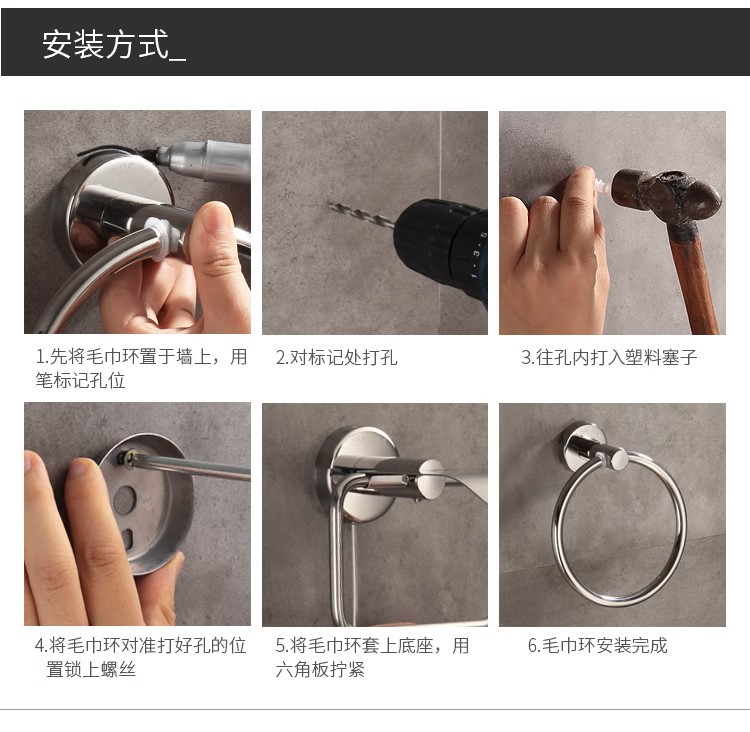 安装方式_

1.先将毛巾环置于墙上，用笔标记孔位

2.对标记处打孔

3.往孔内打入塑料塞子

4.将毛巾环对准打好孔的位置锁上螺丝

5.将毛巾环套上底座，用六角板拧紧

6.毛巾环安装完成